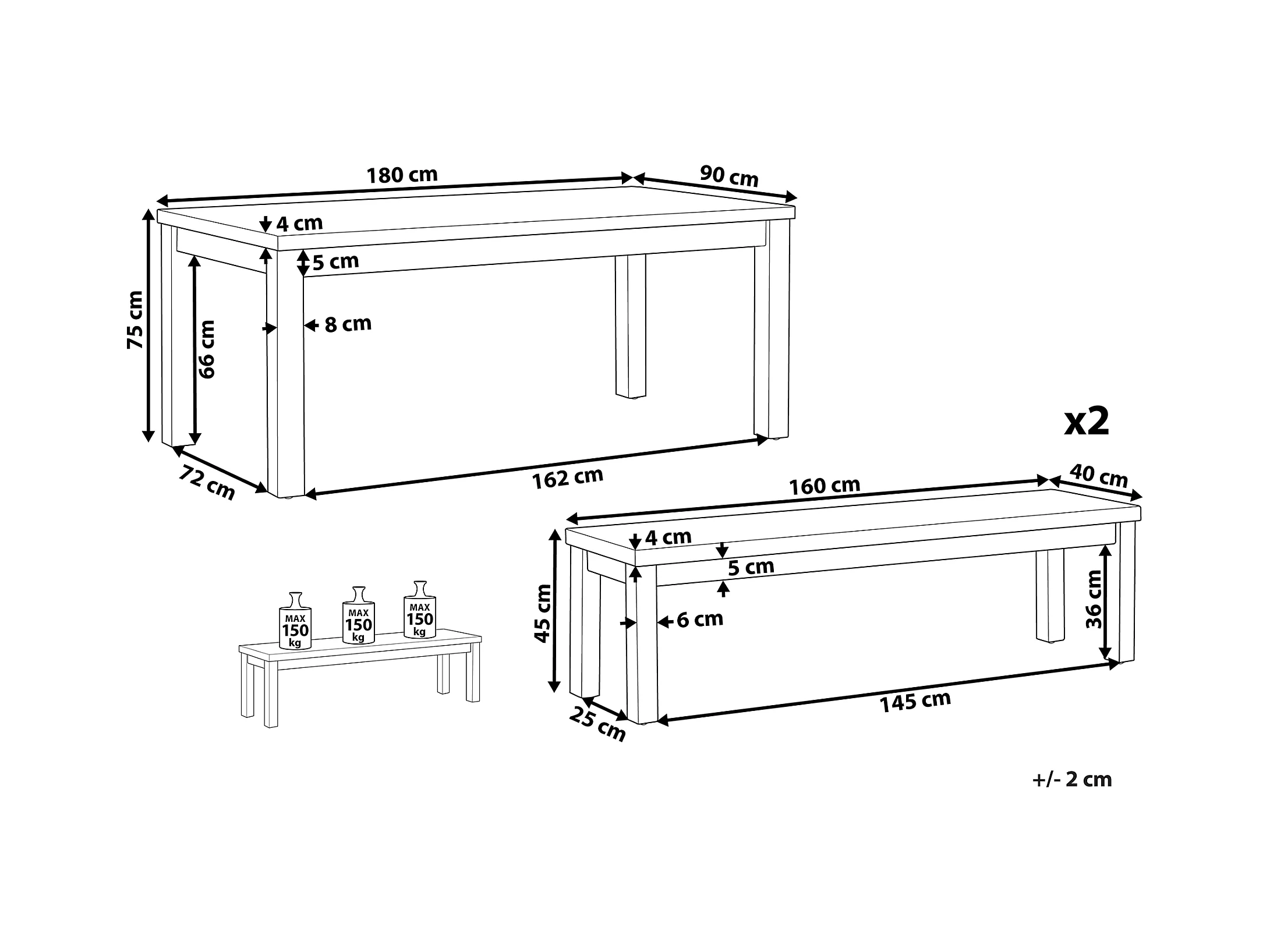 180 cm
90 cm
4 cm
5 cm
75 cm
66 cm
8 cm
72 cm
162 cm

x2
160 cm
40 cm
4 cm
5 cm
45 cm
6 cm
36 cm
25 cm
145 cm

MAX
150
kg
MAX
150
kg
MAX
150
kg

+/- 2 cm