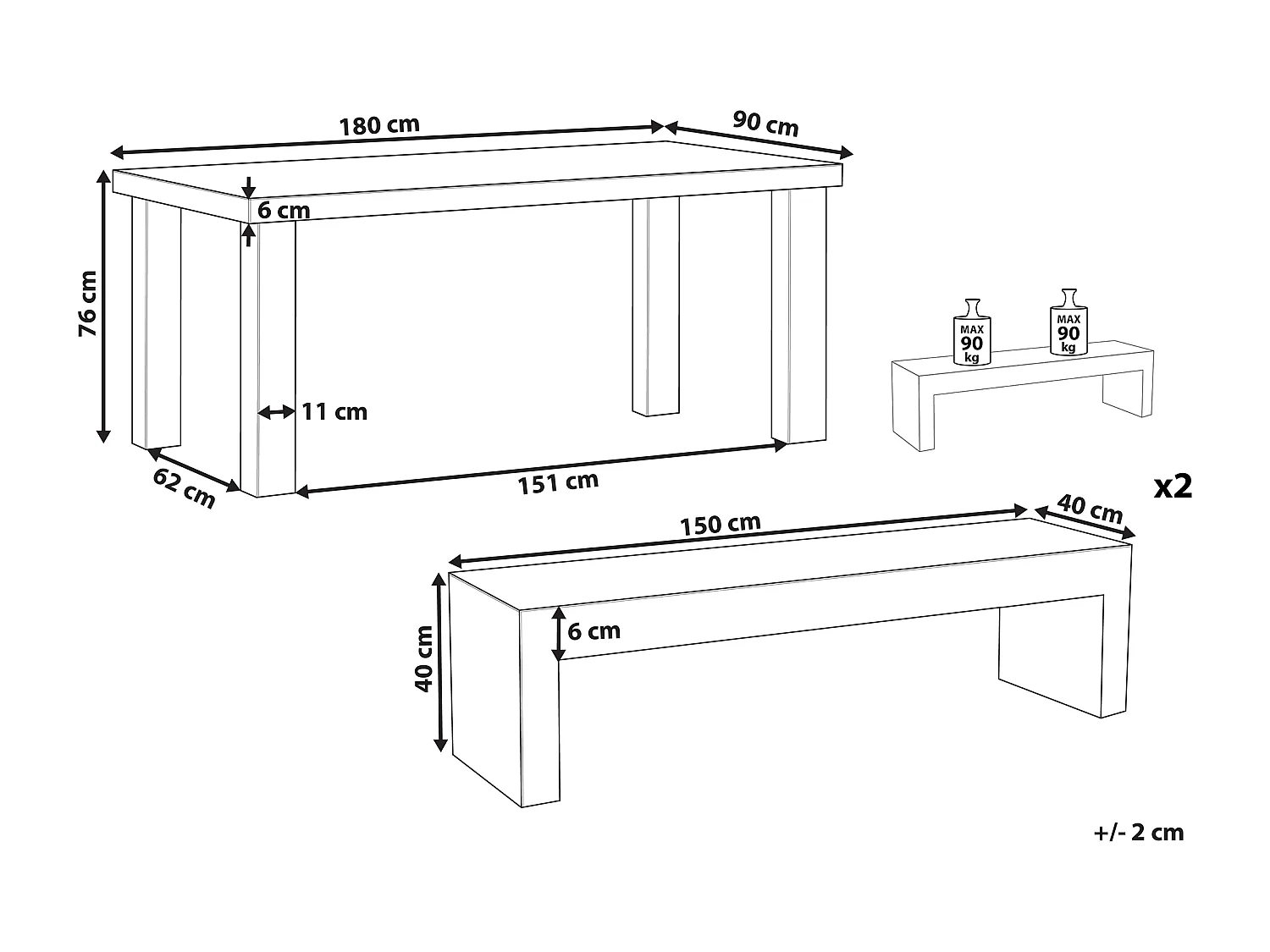 180 cm

90 cm

6 cm

76 cm

11 cm

62 cm

151 cm

MAX
90
kg

MAX
90
kg

x2

150 cm

40 cm

6 cm

40 cm

+/- 2 cm