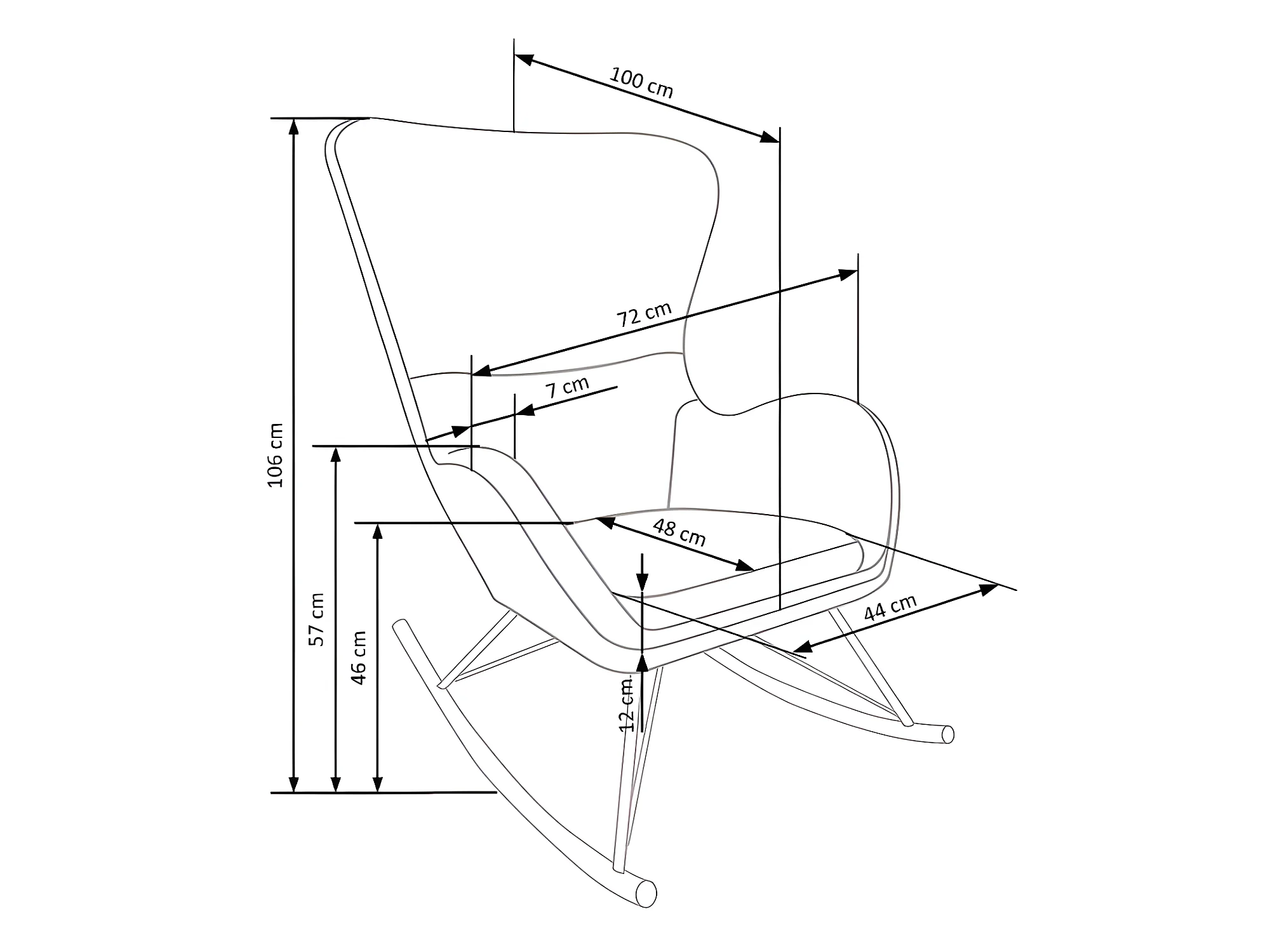 100 cm

72 cm

7 cm

106 cm

57 cm

46 cm

48 cm

44 cm

12 cm