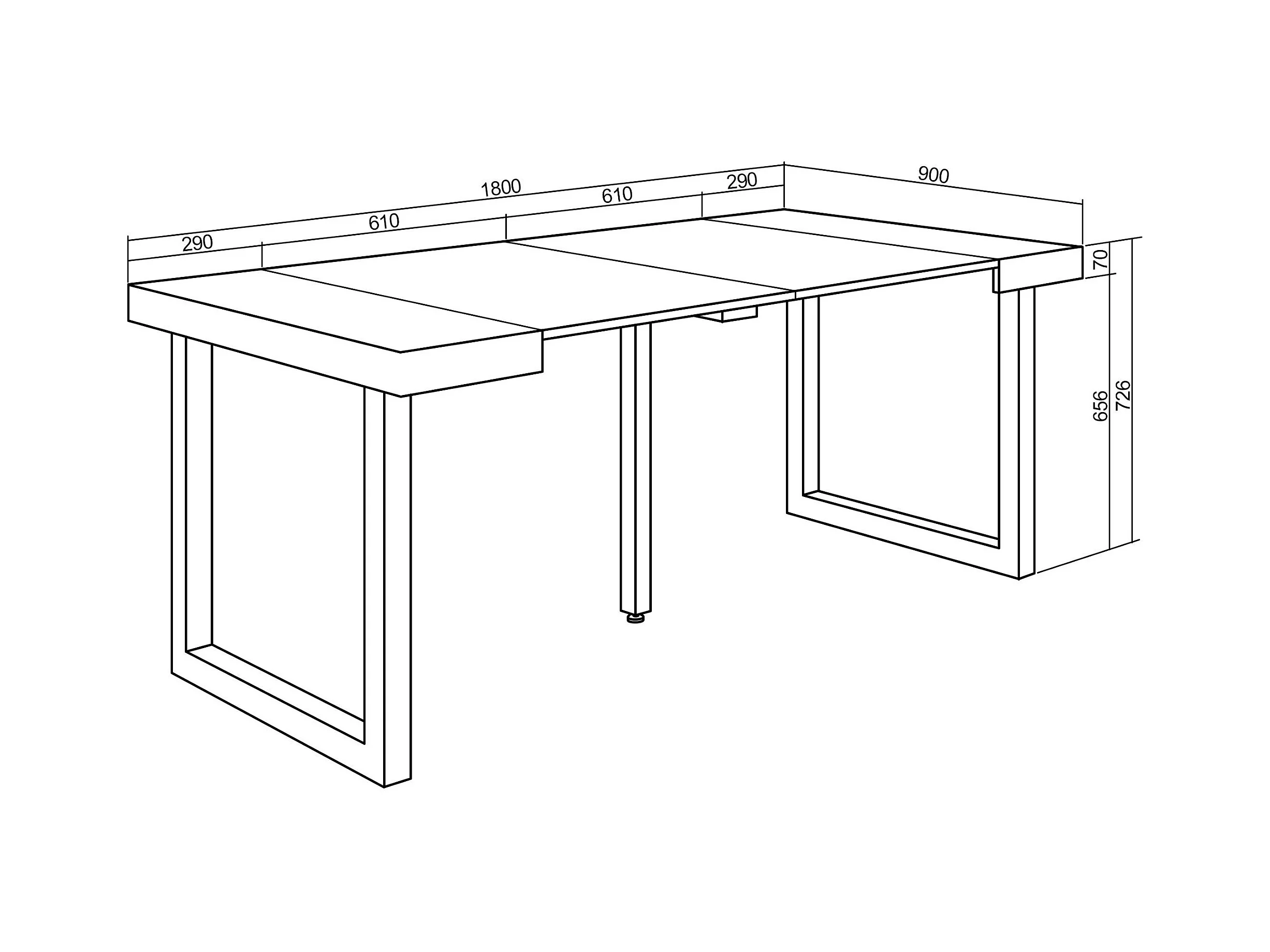 1800
290
610
610
290
900
70
656
726