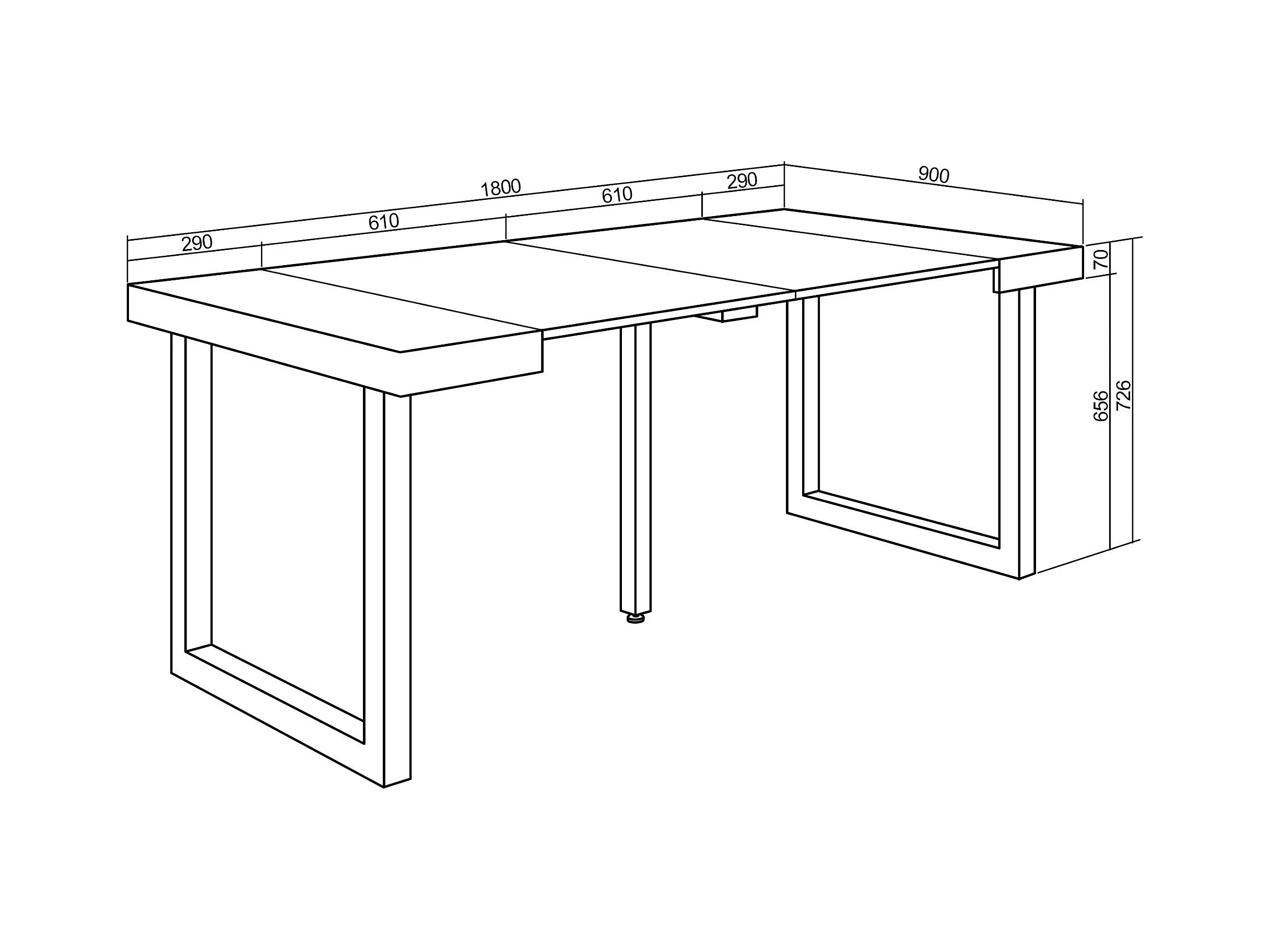 1800
290
610
610
290
900
70
656
726