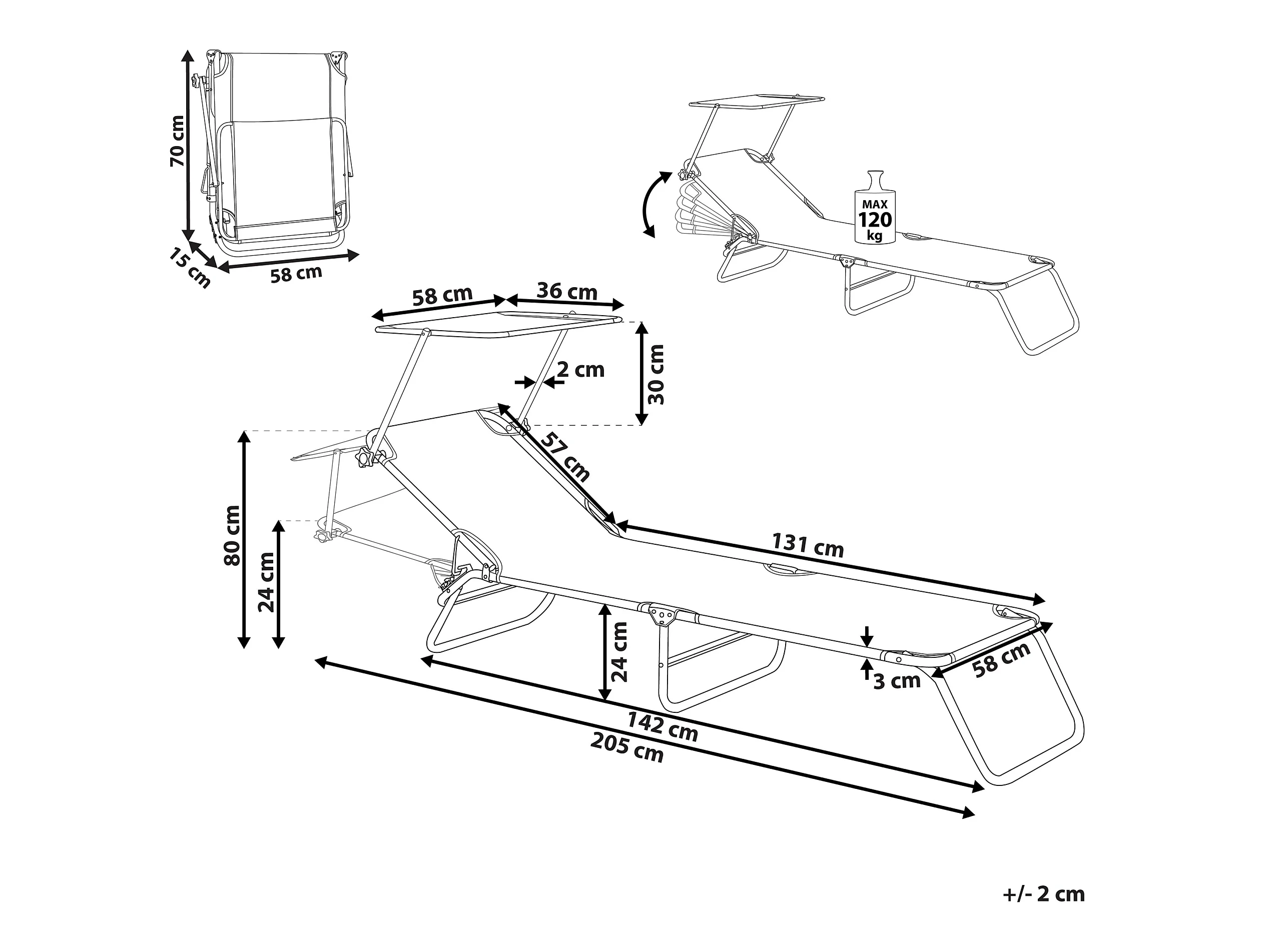 70 cm
15 cm
58 cm

MAX
120
kg

58 cm
36 cm
2 cm
30 cm
57 cm
80 cm
24 cm
131 cm
24 cm
3 cm
58 cm
142 cm
205 cm

+/- 2 cm