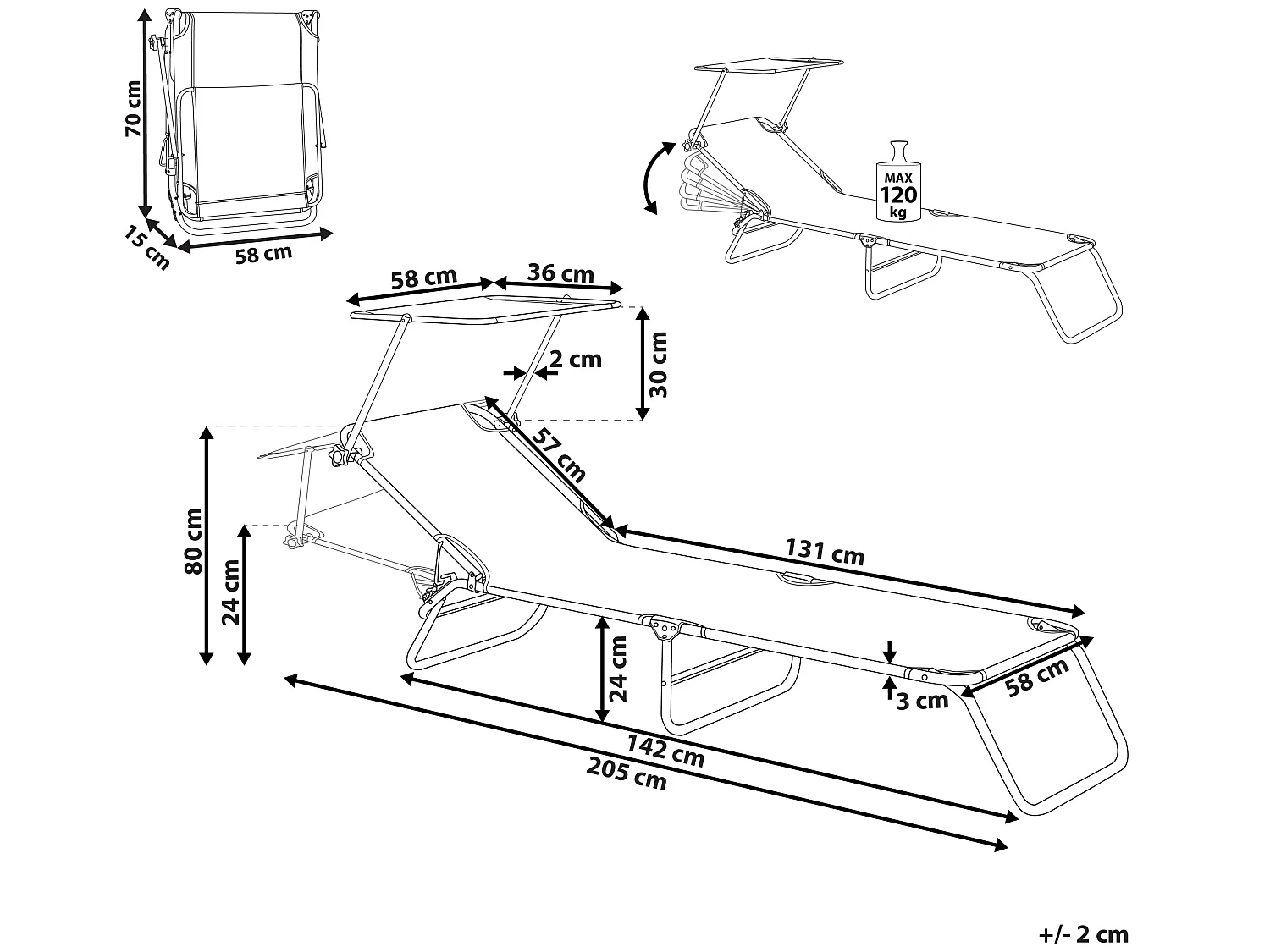 70 cm
15 cm
58 cm
MAX
120
kg
58 cm
36 cm
2 cm
30 cm
57 cm
80 cm
24 cm
131 cm
24 cm
3 cm
58 cm
142 cm
205 cm
+/- 2 cm