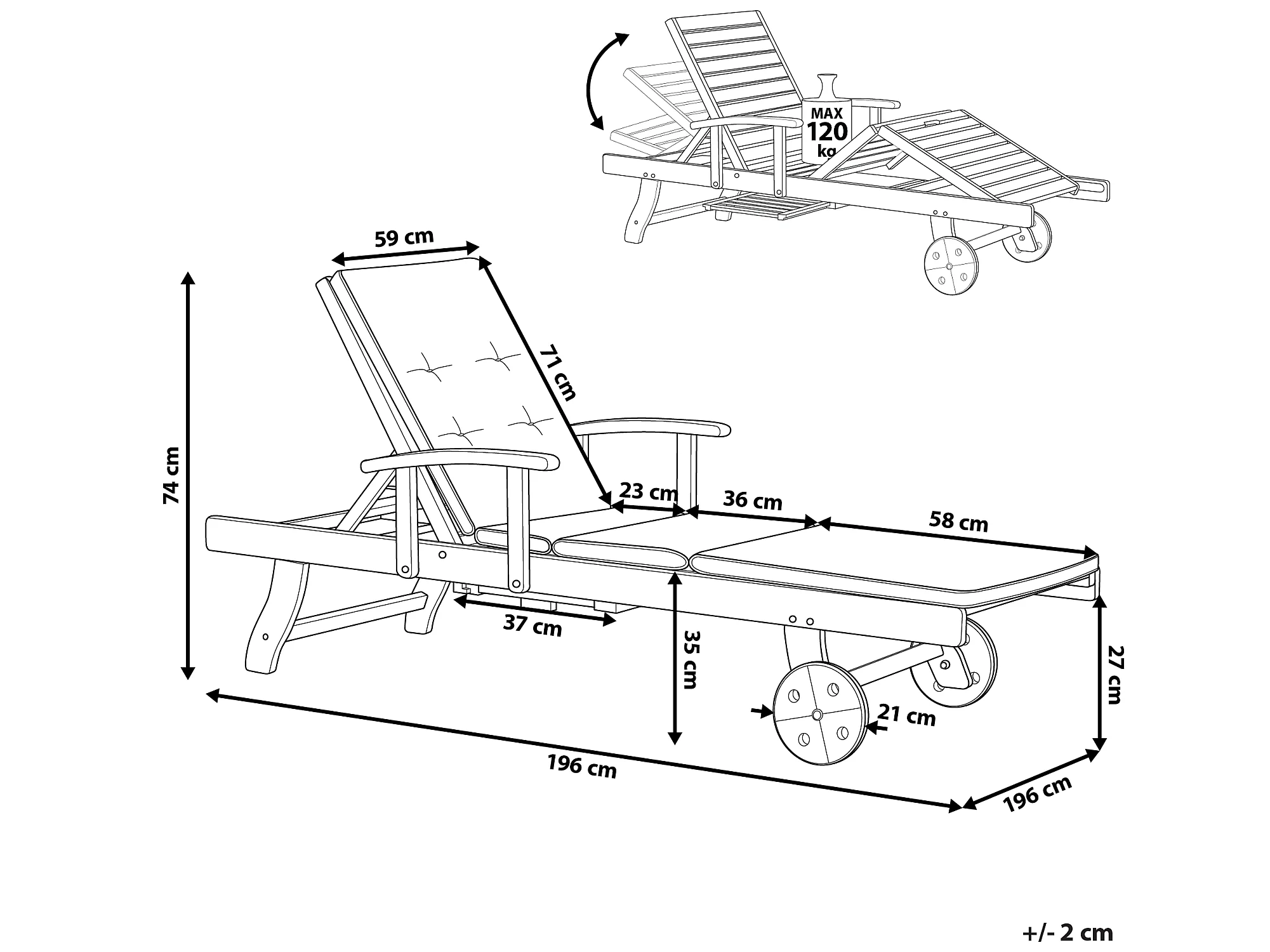 MAX
120
kg

59 cm
71 cm
74 cm
23 cm
36 cm
58 cm
37 cm
35 cm
27 cm
21 cm
196 cm
196 cm

+/- 2 cm