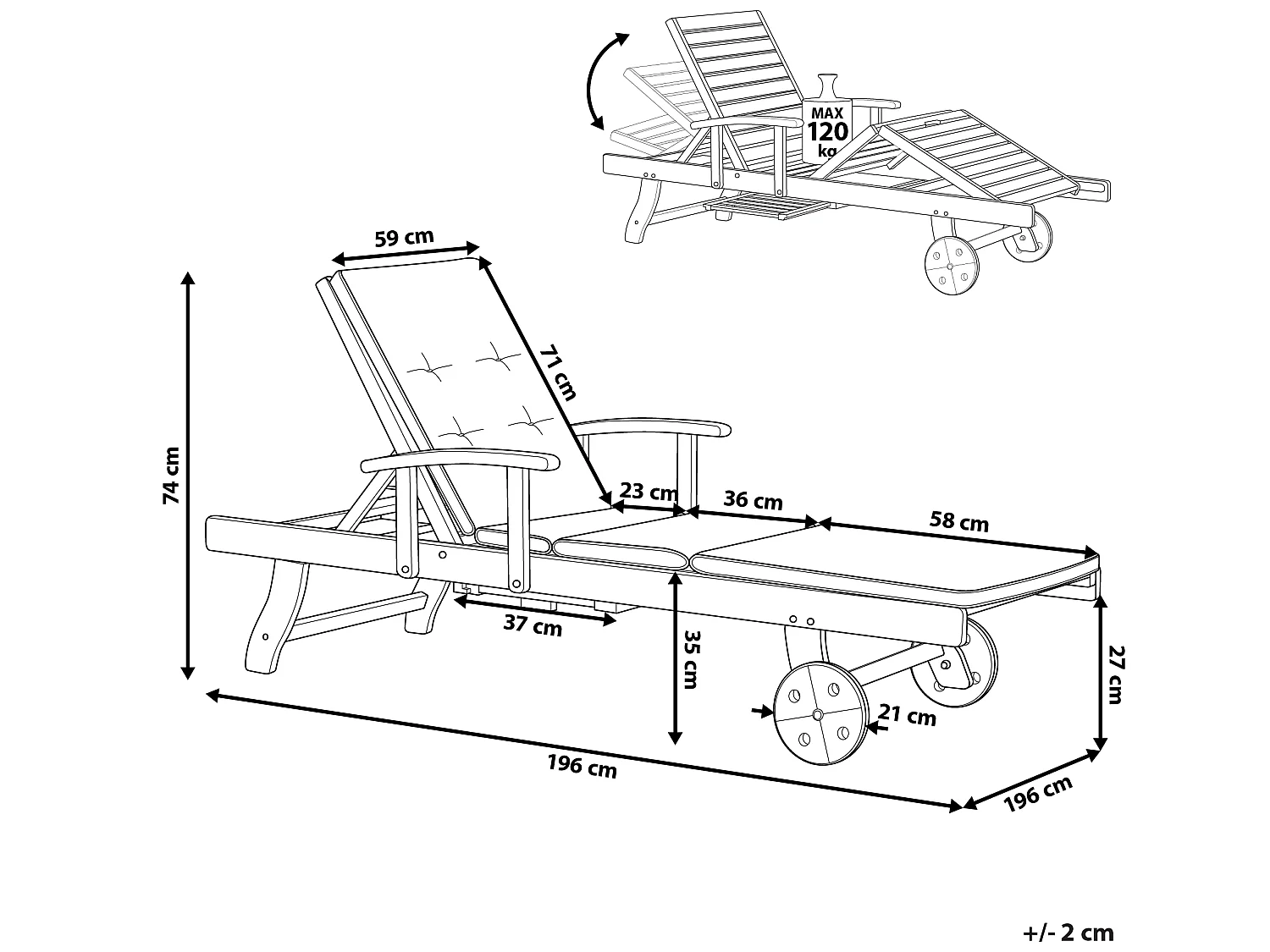 MAX
120
kg

59 cm

71 cm

74 cm

23 cm

36 cm

58 cm

37 cm

35 cm

27 cm

21 cm

196 cm

196 cm

+/- 2 cm