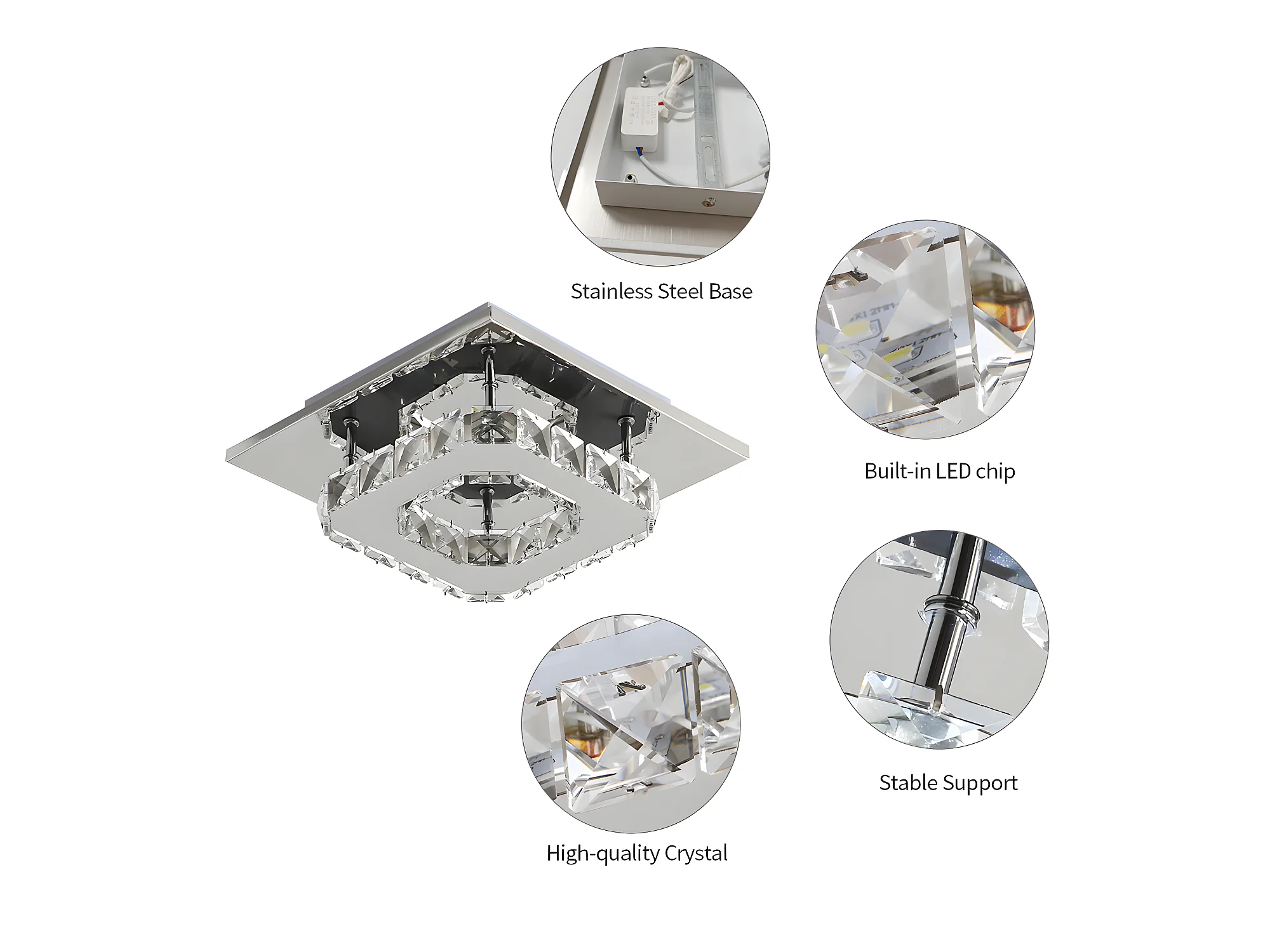 Stainless Steel Base

Built-in LED chip

Stable Support

High-quality Crystal