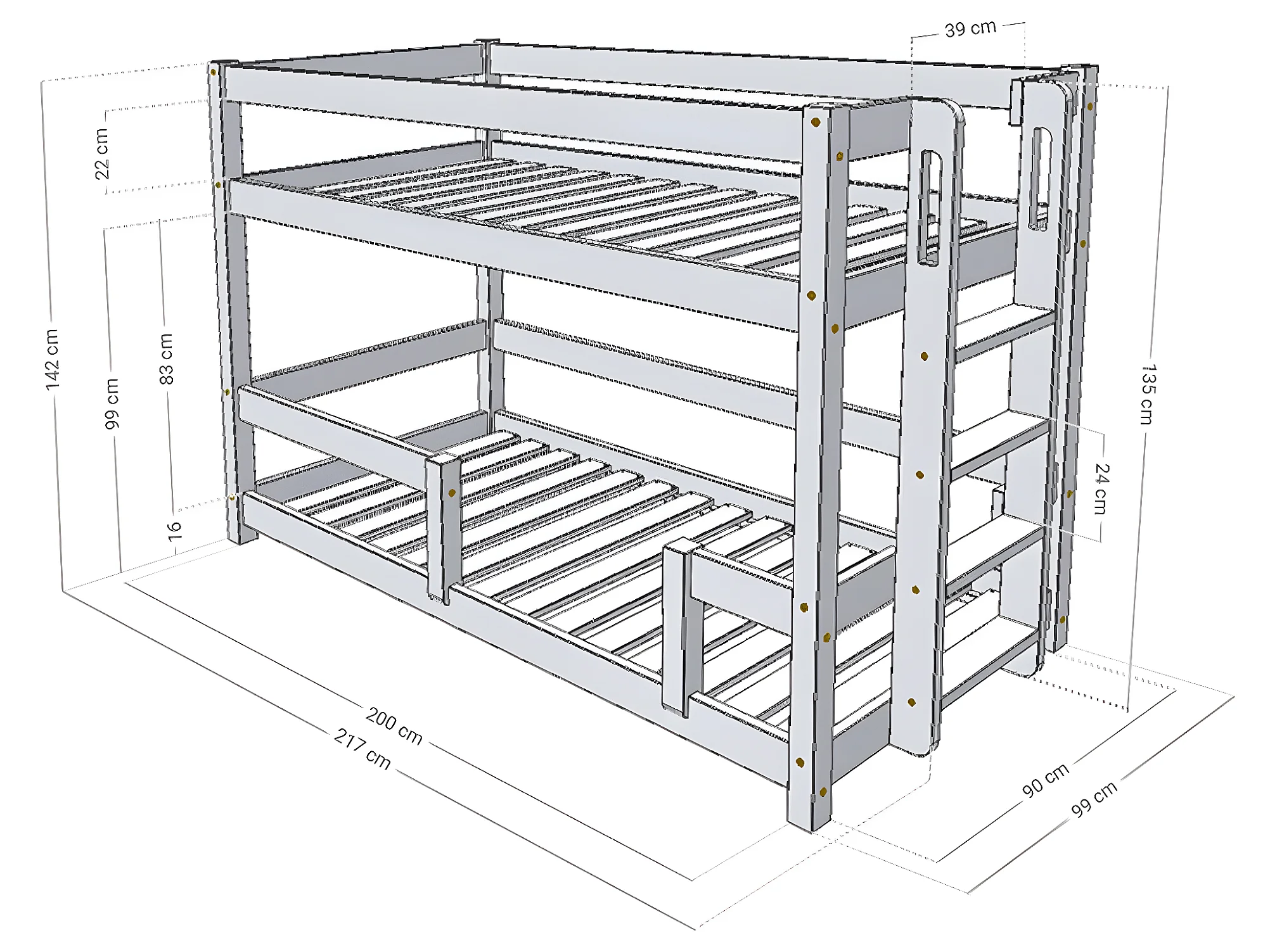 39 cm
22 cm
142 cm
99 cm
83 cm
16
135 cm
24 cm
200 cm
217 cm
90 cm
99 cm