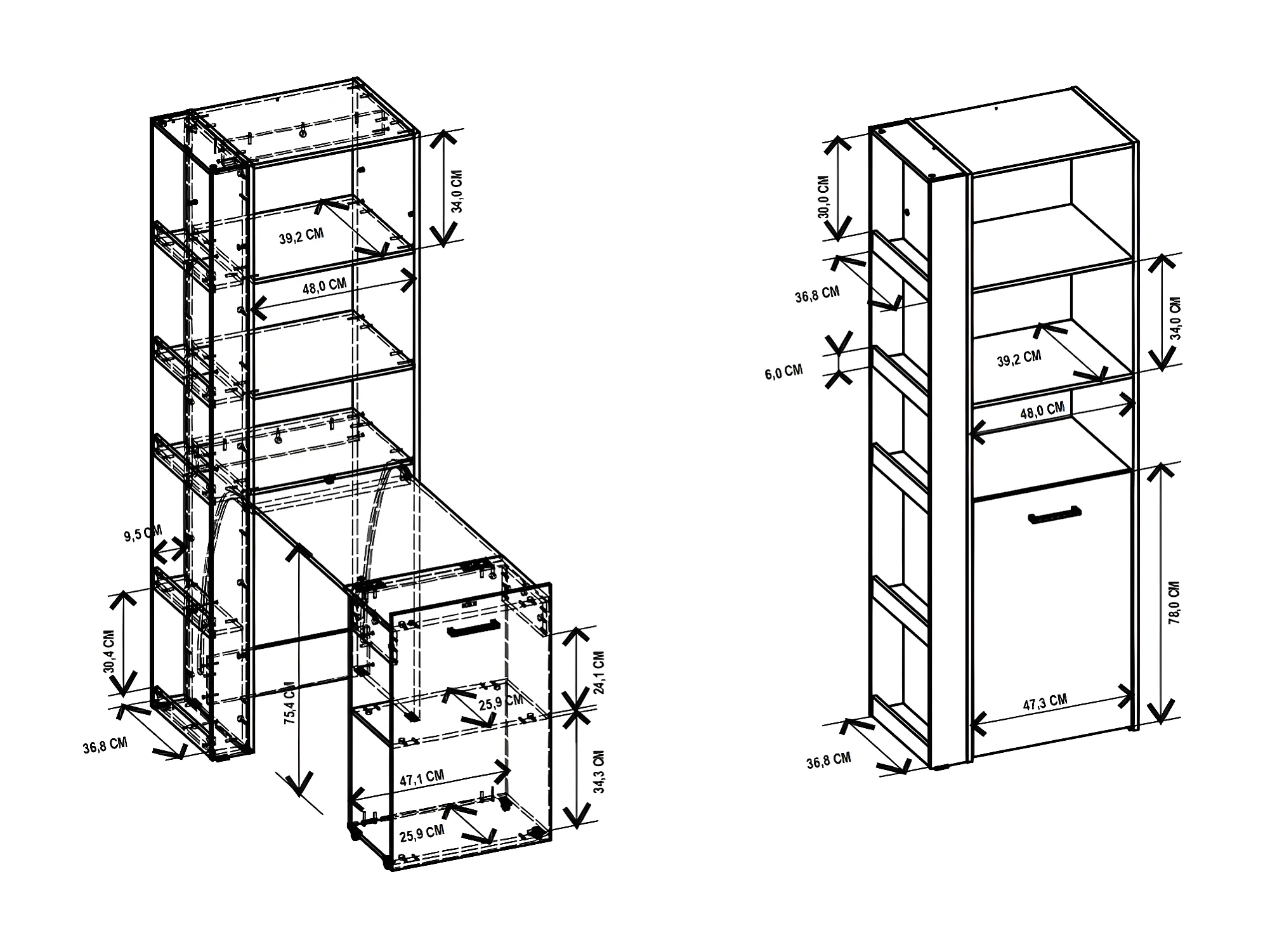 34,0 CM
39,2 CM
48,0 CM
9,5 CM
30,4 CM
36,8 CM
75,4 CM
24,1 CM
25,9 CM
34,3 CM
47,1 CM
25,9 CM

30,0 CM
36,8 CM
6,0 CM
34,0 CM
39,2 CM
48,0 CM
78,0 CM
47,3 CM
36,8 CM