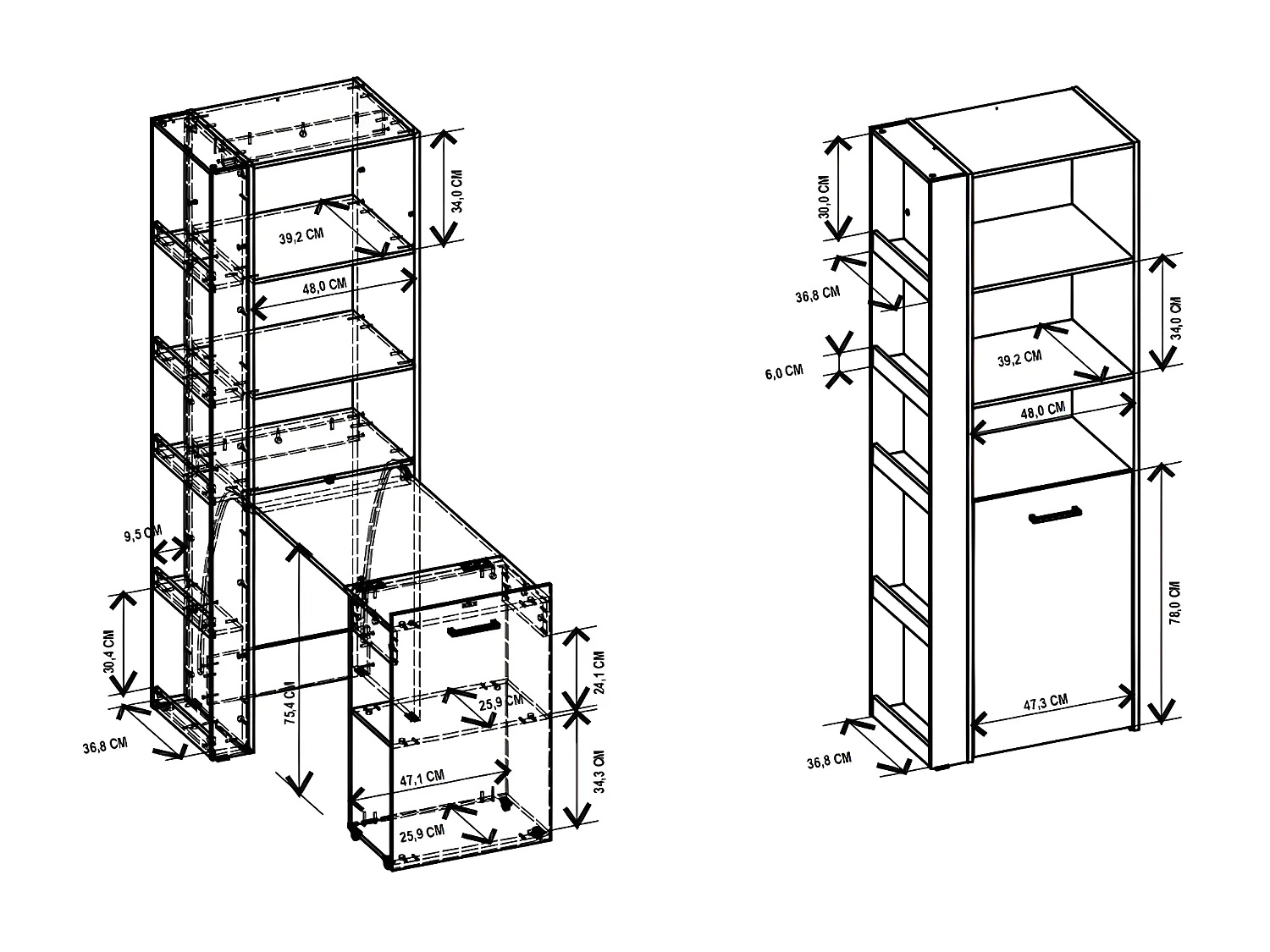 34,0 CM
39,2 CM
48,0 CM
9,5 CM
30,4 CM
36,8 CM
75,4 CM
24,1 CM
25,9 CM
47,1 CM
34,3 CM
25,9 CM

30,0 CM
36,8 CM
6,0 CM
34,0 CM
39,2 CM
48,0 CM
78,0 CM
47,3 CM
36,8 CM