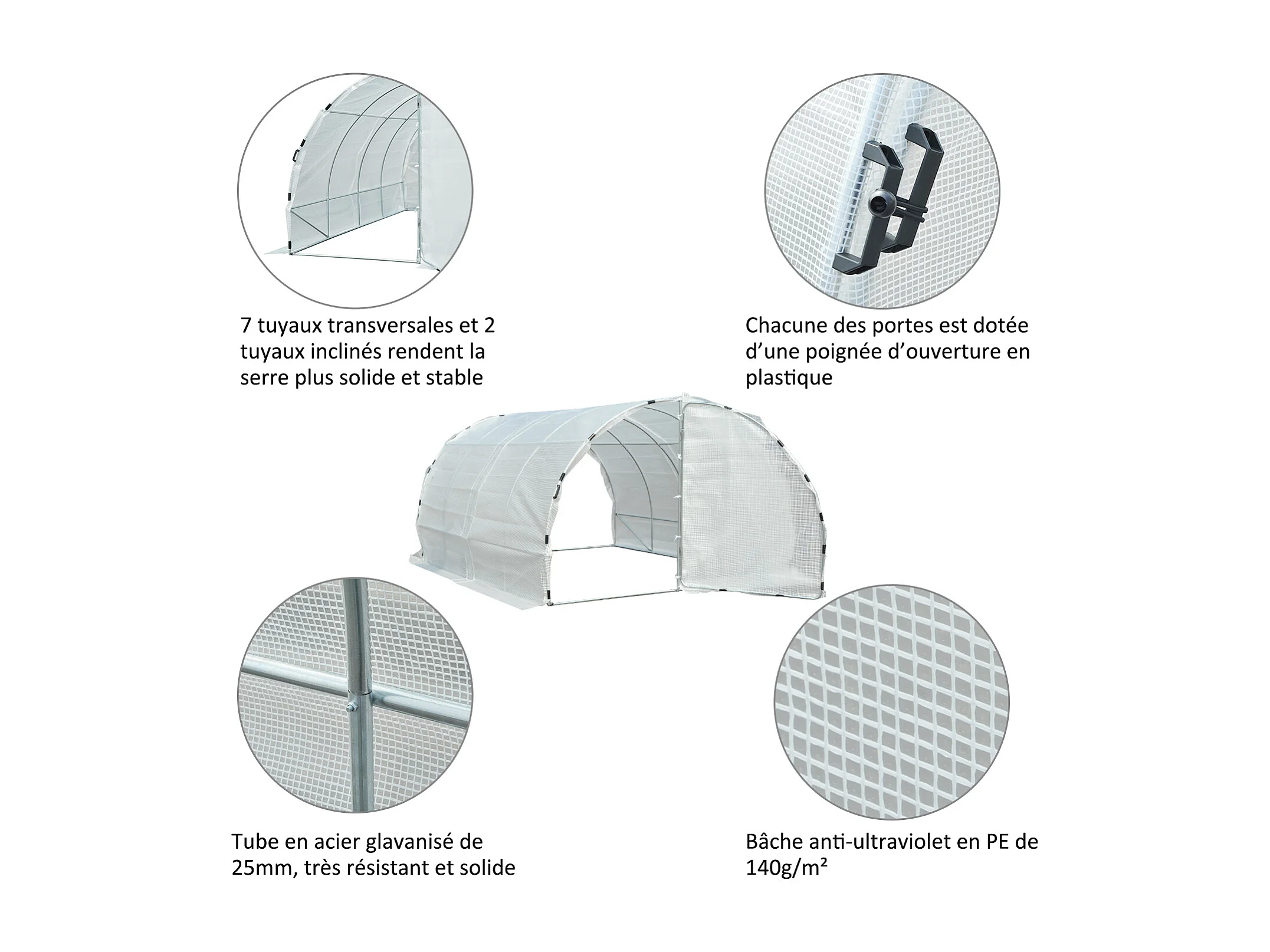 7 tuyaux transversales et 2 tuyaux inclinés rendent la serre plus solide et stable

Chacune des portes est dotée d'une poignée d'ouverture en plastique

Tube en acier glavanisé de 25mm, très résistant et solide

Bâche anti-ultraviolet en PE de 140g/m²