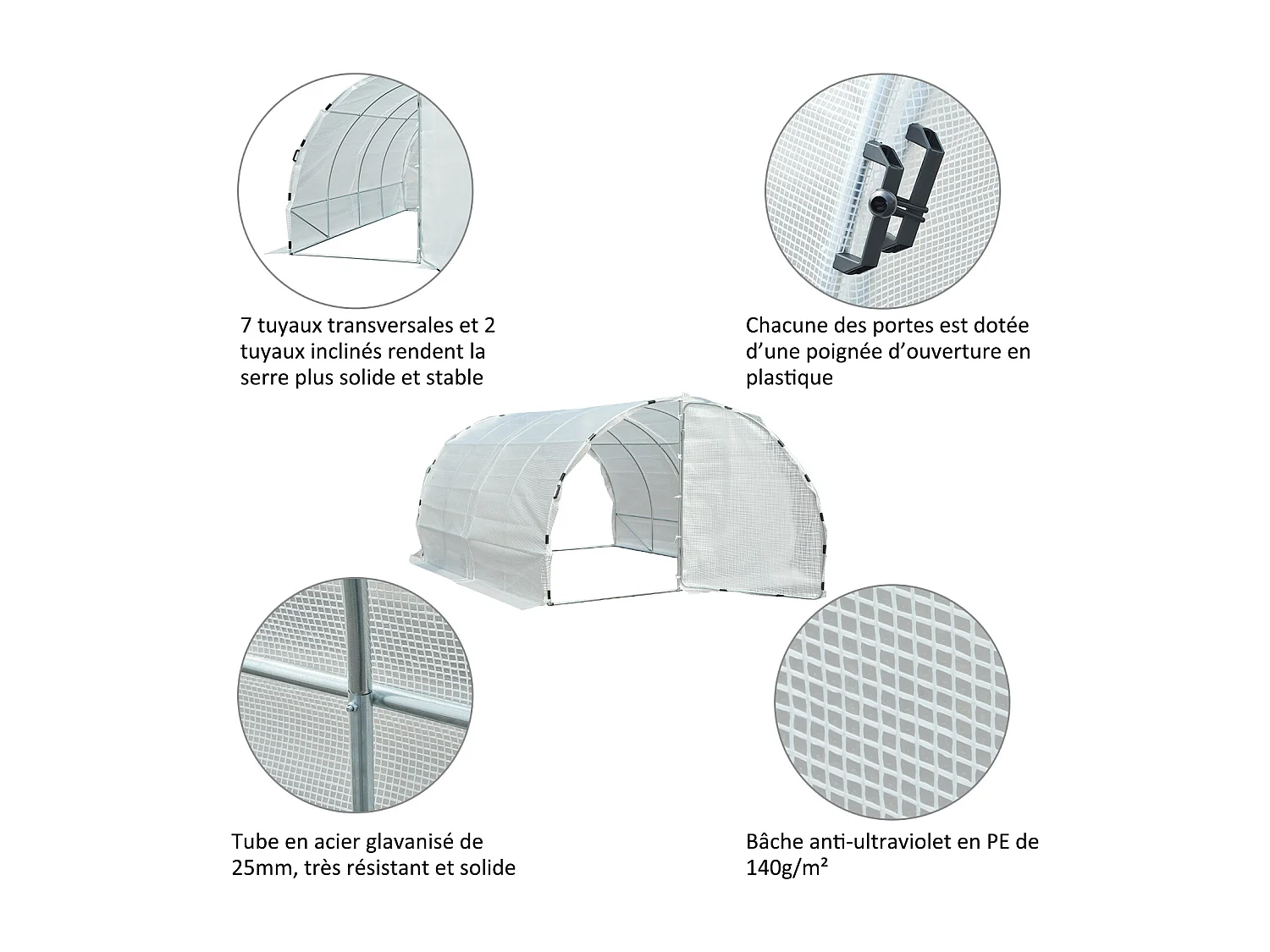 7 tuyaux transversales et 2 tuyaux inclinés rendent la serre plus solide et stable

Chacune des portes est dotée d'une poignée d'ouverture en plastique

Tube en acier glavanisé de 25mm, très résistant et solide

Bâche anti-ultraviolet en PE de 140g/m²