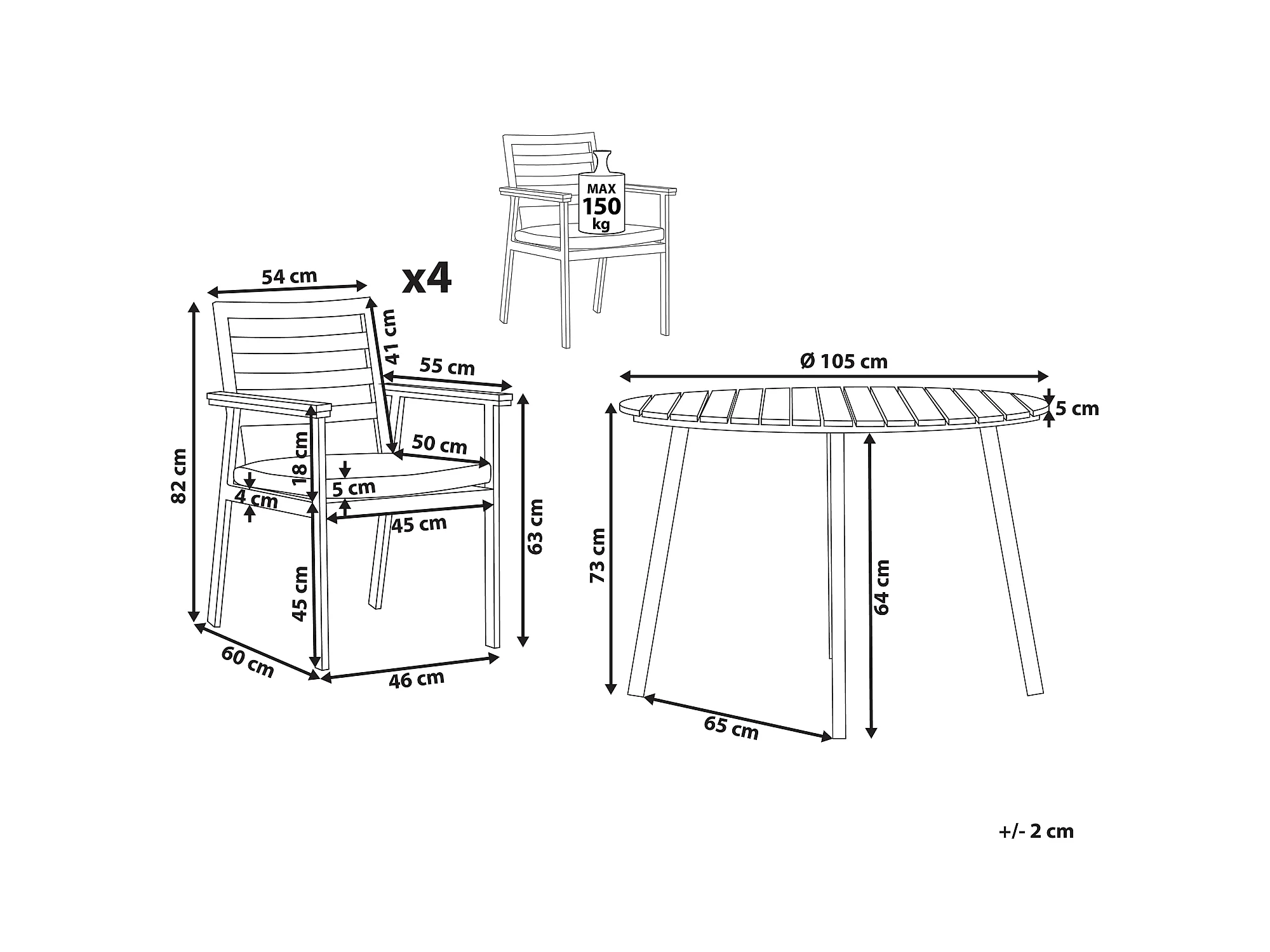 MAX
150
kg

x4

54 cm
41 cm
55 cm
82 cm
18 cm
50 cm
5 cm
4 cm
45 cm
63 cm
45 cm
60 cm
46 cm

Ø 105 cm
5 cm
73 cm
64 cm
65 cm

+/- 2 cm