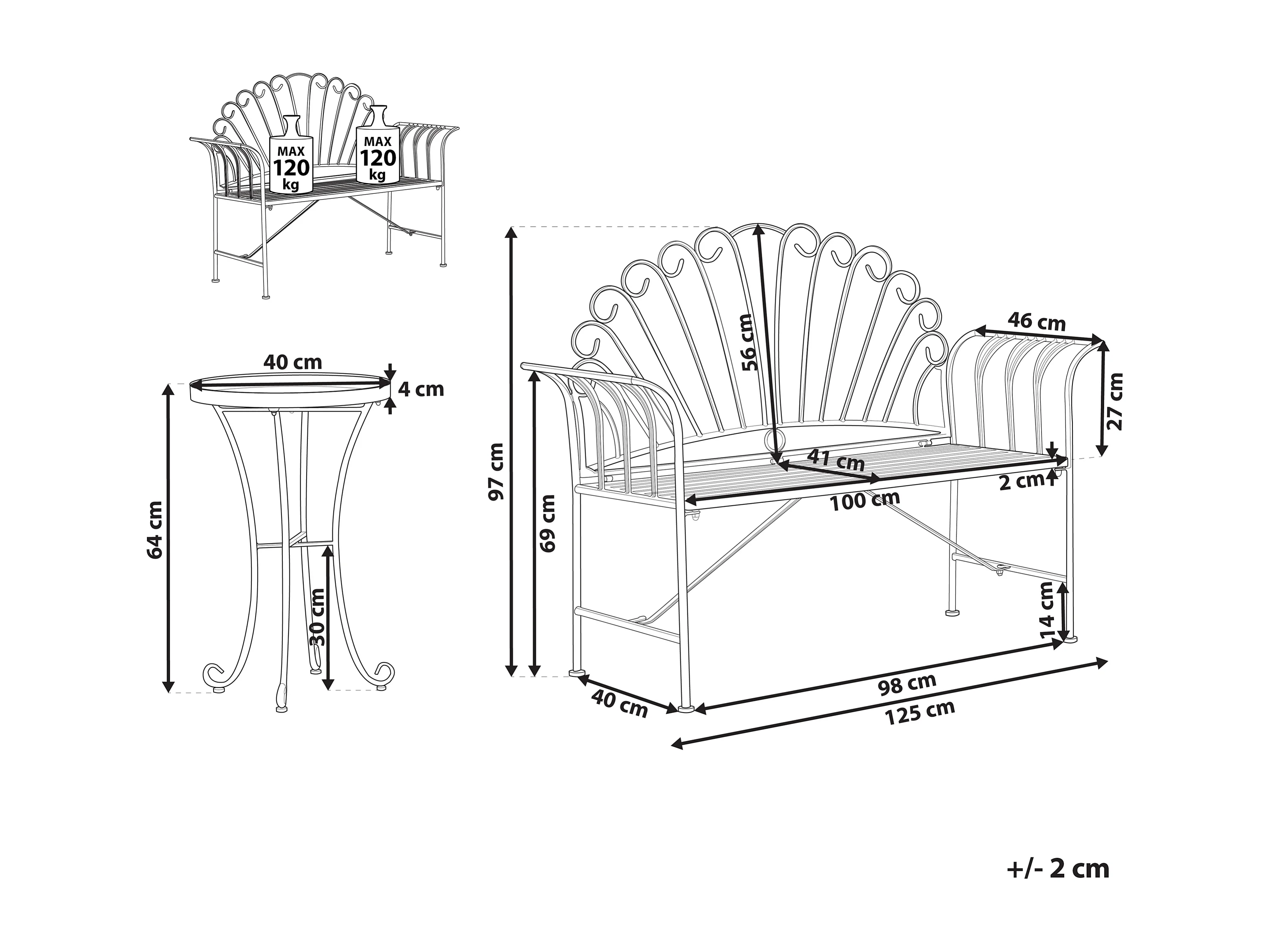 MAX
120
kg

MAX
120
kg

40 cm
4 cm
64 cm
30 cm

97 cm
69 cm
56 cm
46 cm
27 cm
41 cm
2 cm
100 cm
14 cm
40 cm
98 cm
125 cm

+/- 2 cm