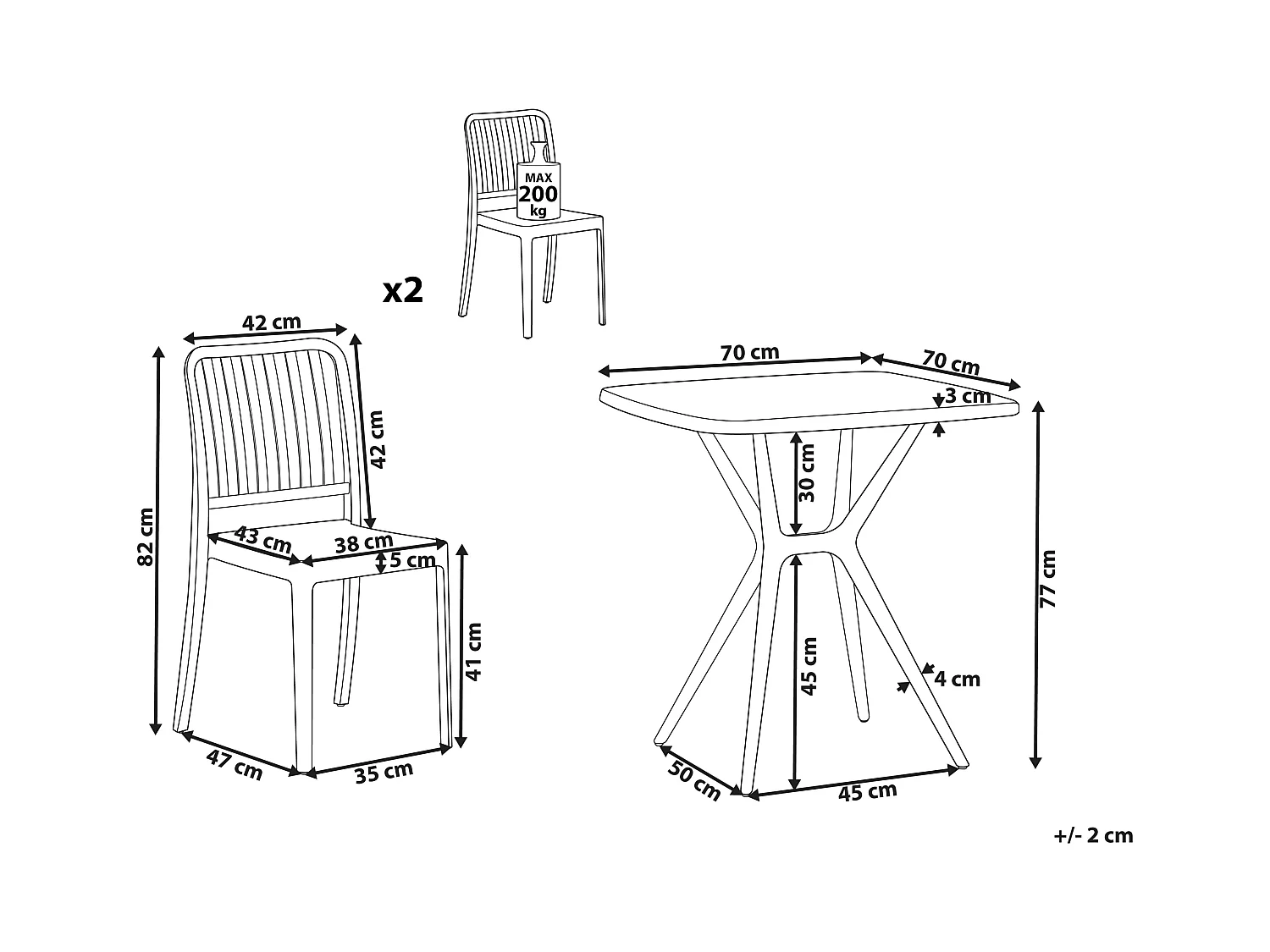 MAX
200
kg

x2

42 cm
42 cm
82 cm
43 cm
38 cm
5 cm
41 cm
47 cm
35 cm

70 cm
70 cm
3 cm
30 cm
77 cm
45 cm
4 cm
50 cm
45 cm

+/- 2 cm