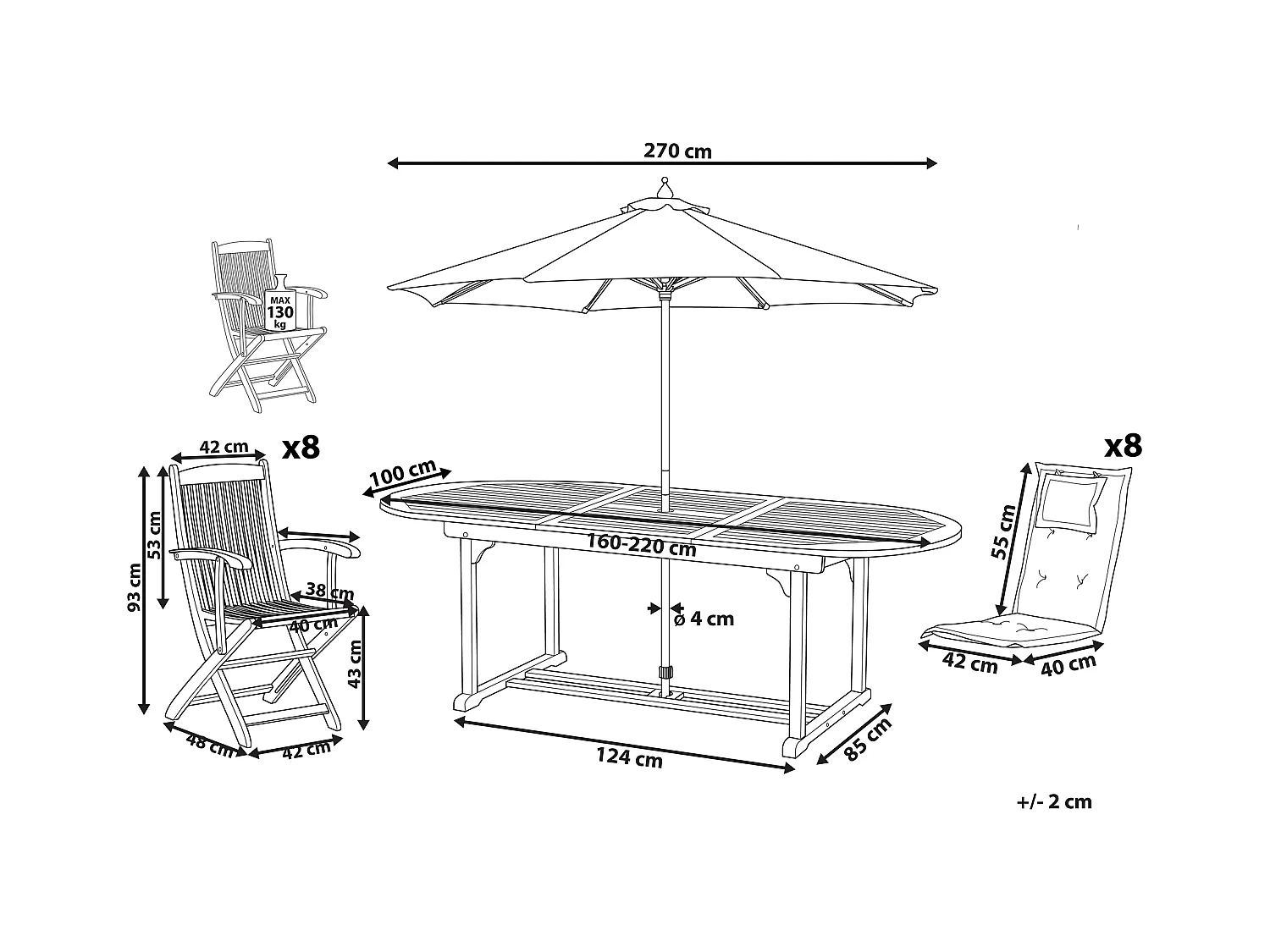 270 cm

MAX
130
kg

42 cm
x8
93 cm
53 cm
38 cm
40 cm
43 cm
48 cm
42 cm

100 cm
160-220 cm
ø 4 cm
124 cm
85 cm

x8
55 cm
42 cm
40 cm

+/- 2 cm