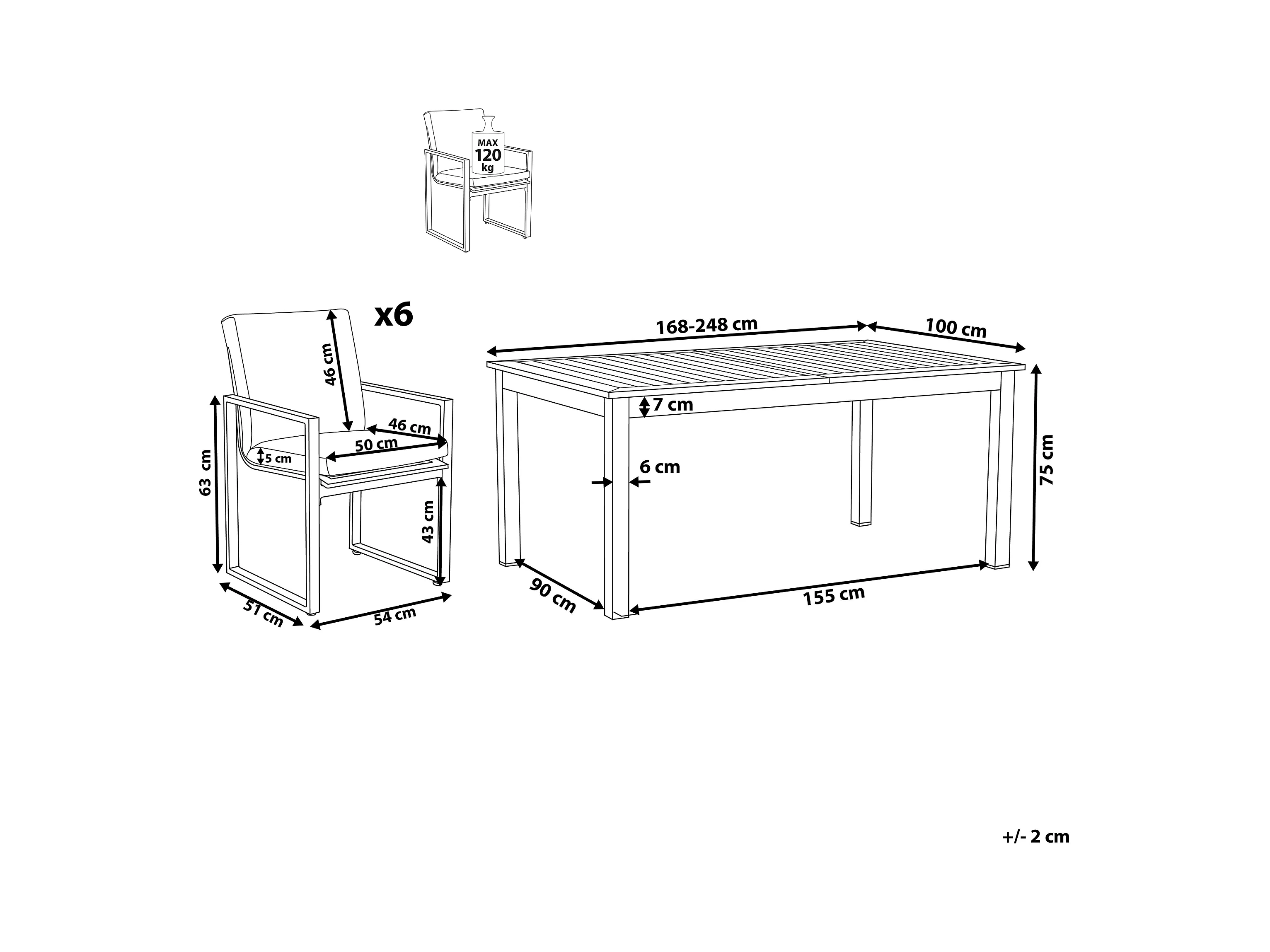 MAX
120
kg

x6

46 cm
46 cm
50 cm
5 cm
63 cm
43 cm
51 cm
54 cm

168-248 cm
100 cm
7 cm
6 cm
75 cm
90 cm
155 cm

+/- 2 cm