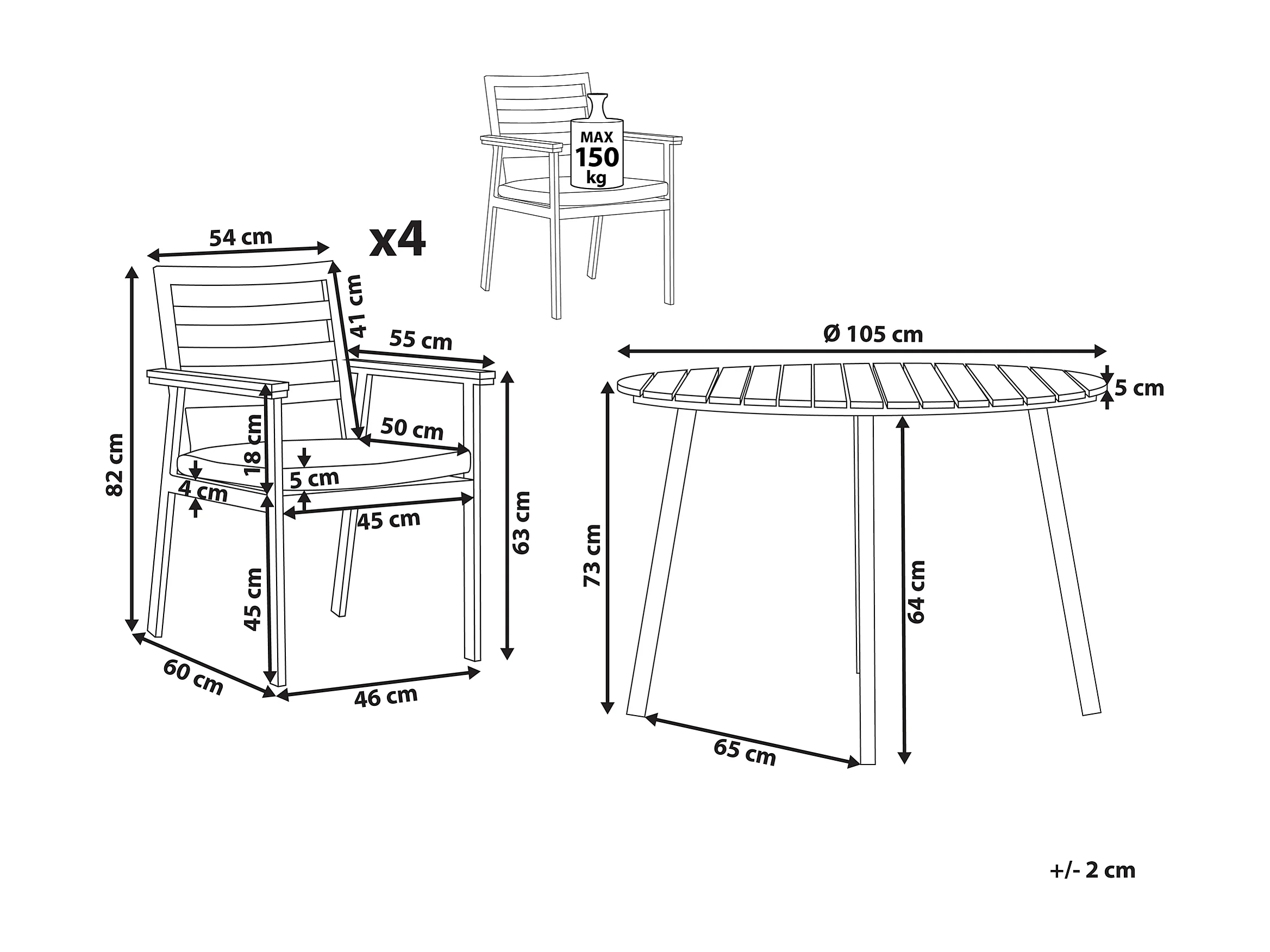 MAX
150
kg

54 cm
x4
41 cm
55 cm
82 cm
18 cm
50 cm
5 cm
4 cm
45 cm
63 cm
45 cm
60 cm
46 cm

Ø 105 cm
5 cm
73 cm
64 cm
65 cm

+/- 2 cm