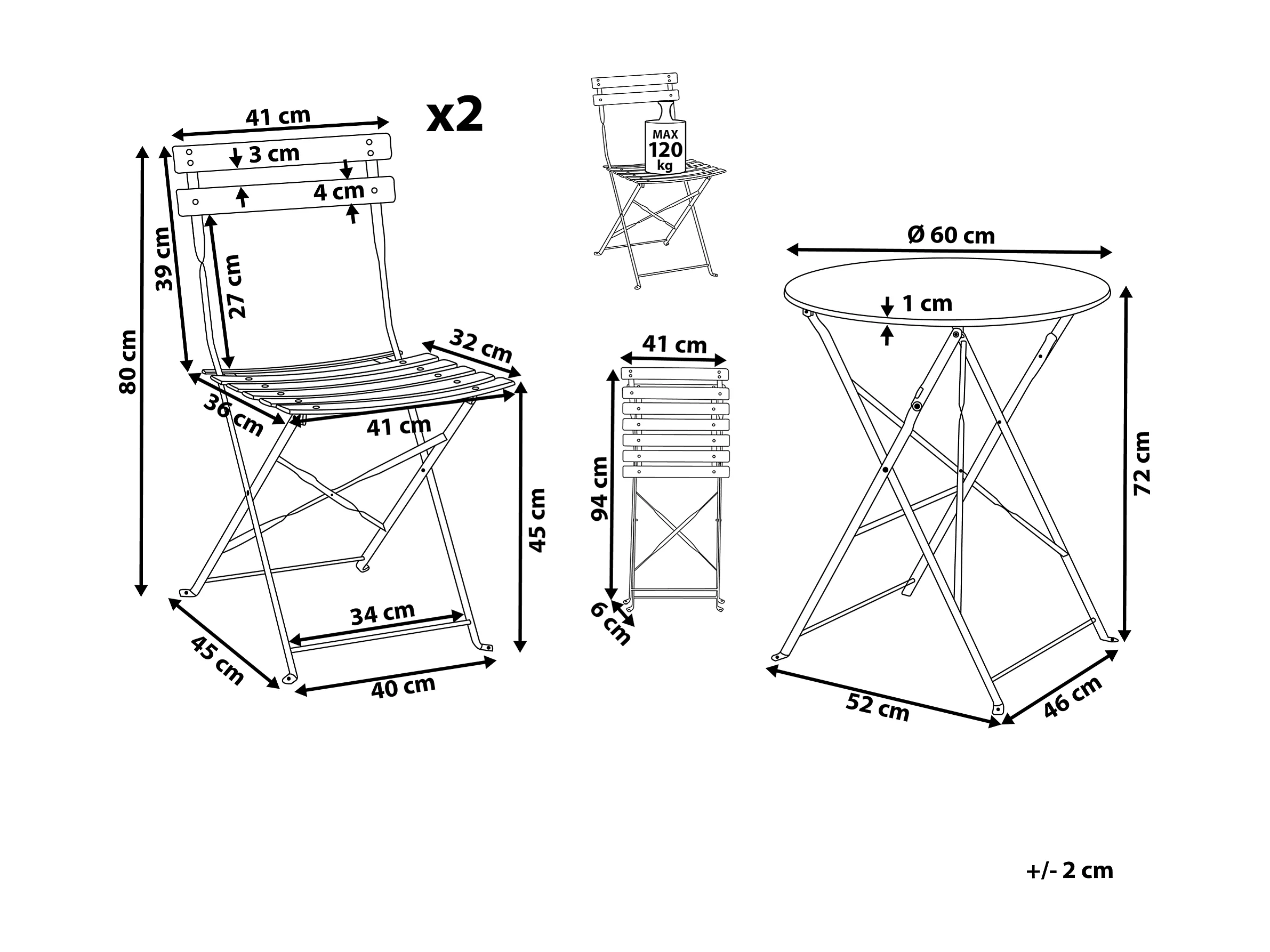 41 cm

x2

3 cm

4 cm

39 cm

27 cm

80 cm

32 cm

36 cm

41 cm

45 cm

34 cm

45 cm

40 cm

MAX
120
kg

41 cm

94 cm

6 cm

Ø 60 cm

1 cm

72 cm

52 cm

46 cm

+/- 2 cm