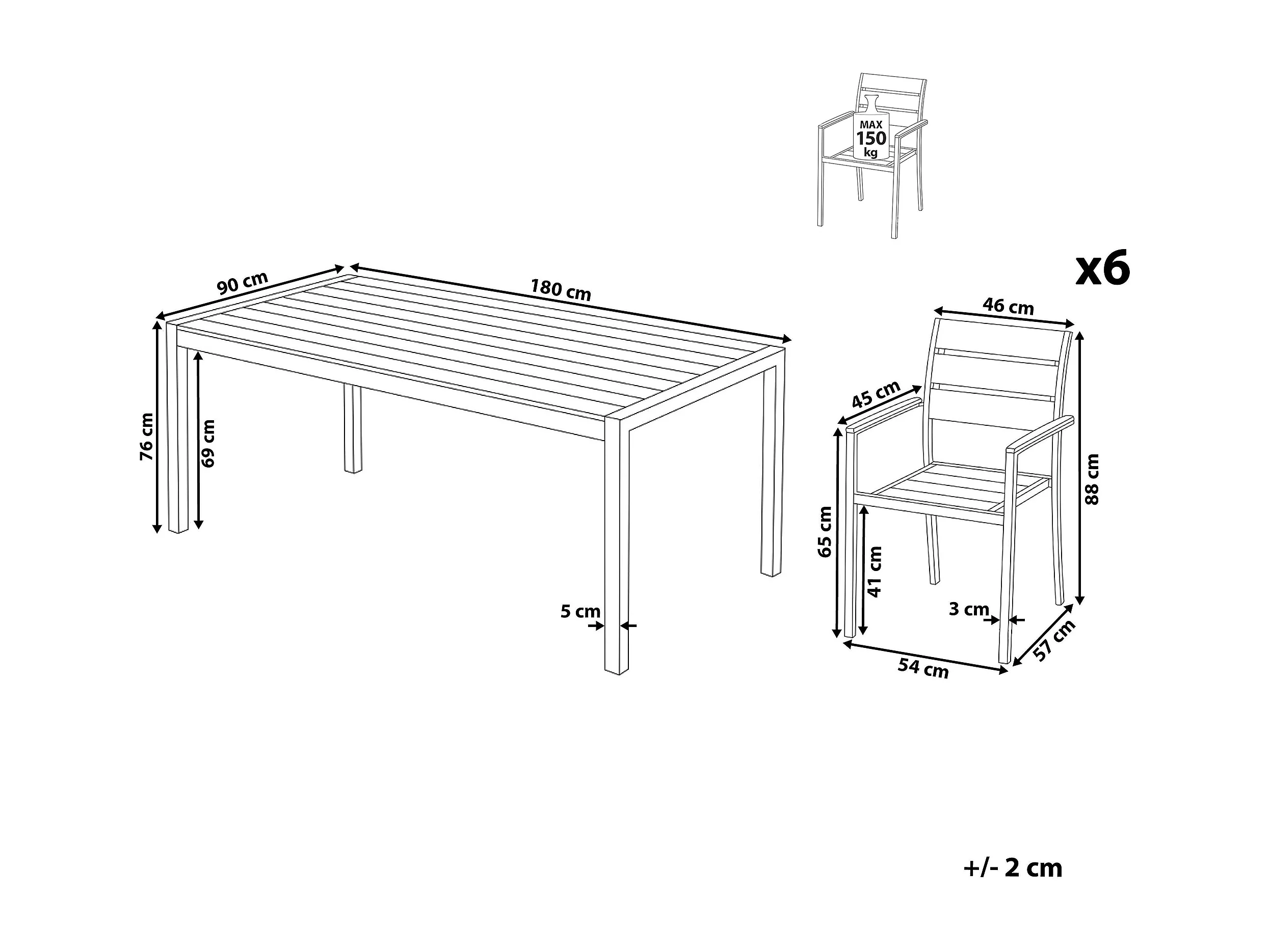 MAX
150
kg

x6

90 cm

180 cm

76 cm

69 cm

5 cm

46 cm

45 cm

88 cm

65 cm

41 cm

3 cm

54 cm

57 cm

+/- 2 cm