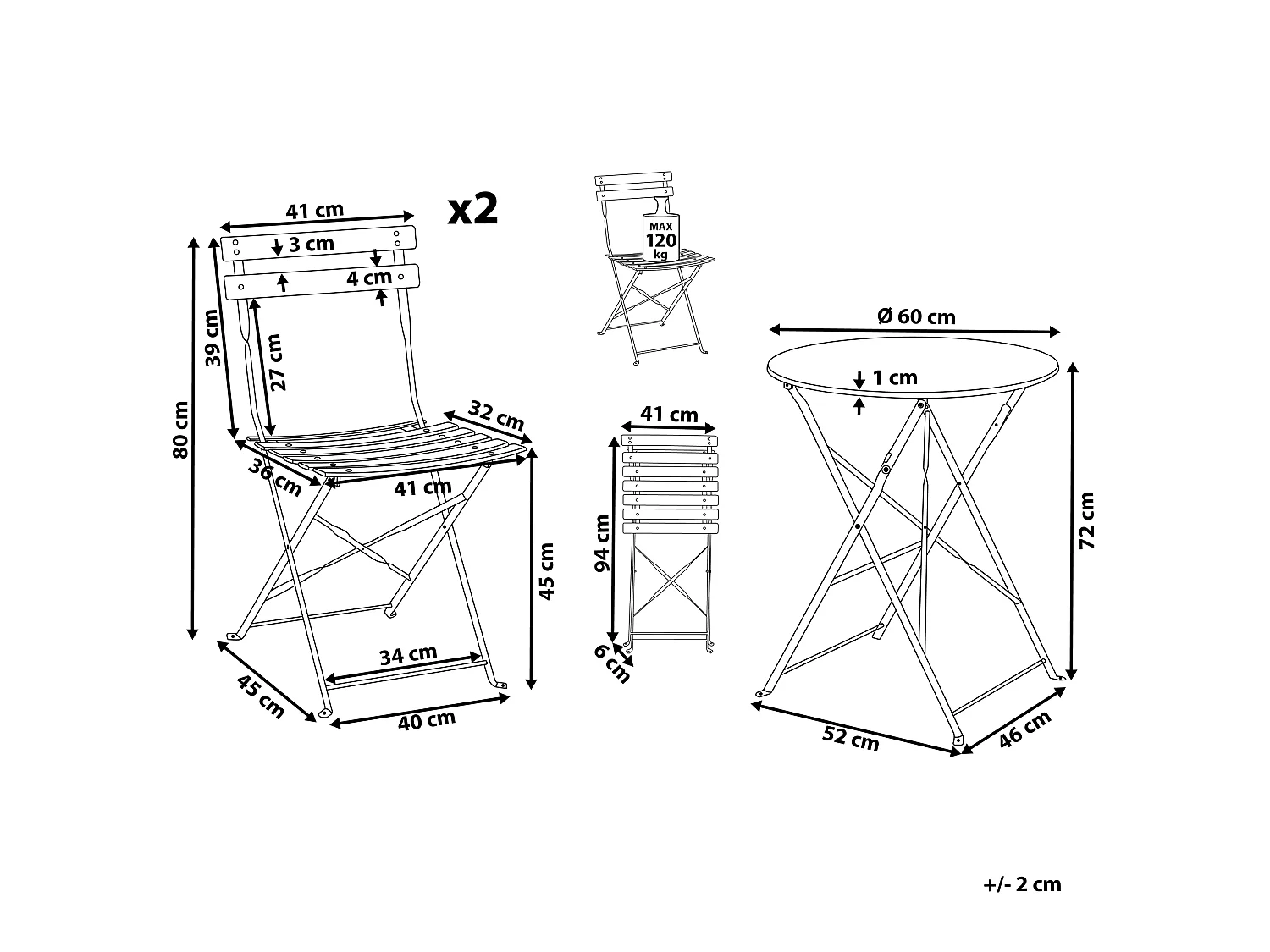 41 cm
x2
3 cm
4 cm
39 cm
27 cm
80 cm
32 cm
36 cm
41 cm
45 cm
34 cm
45 cm
40 cm

MAX
120
kg

41 cm
94 cm
6 cm

Ø 60 cm
1 cm
72 cm
52 cm
46 cm

+/- 2 cm