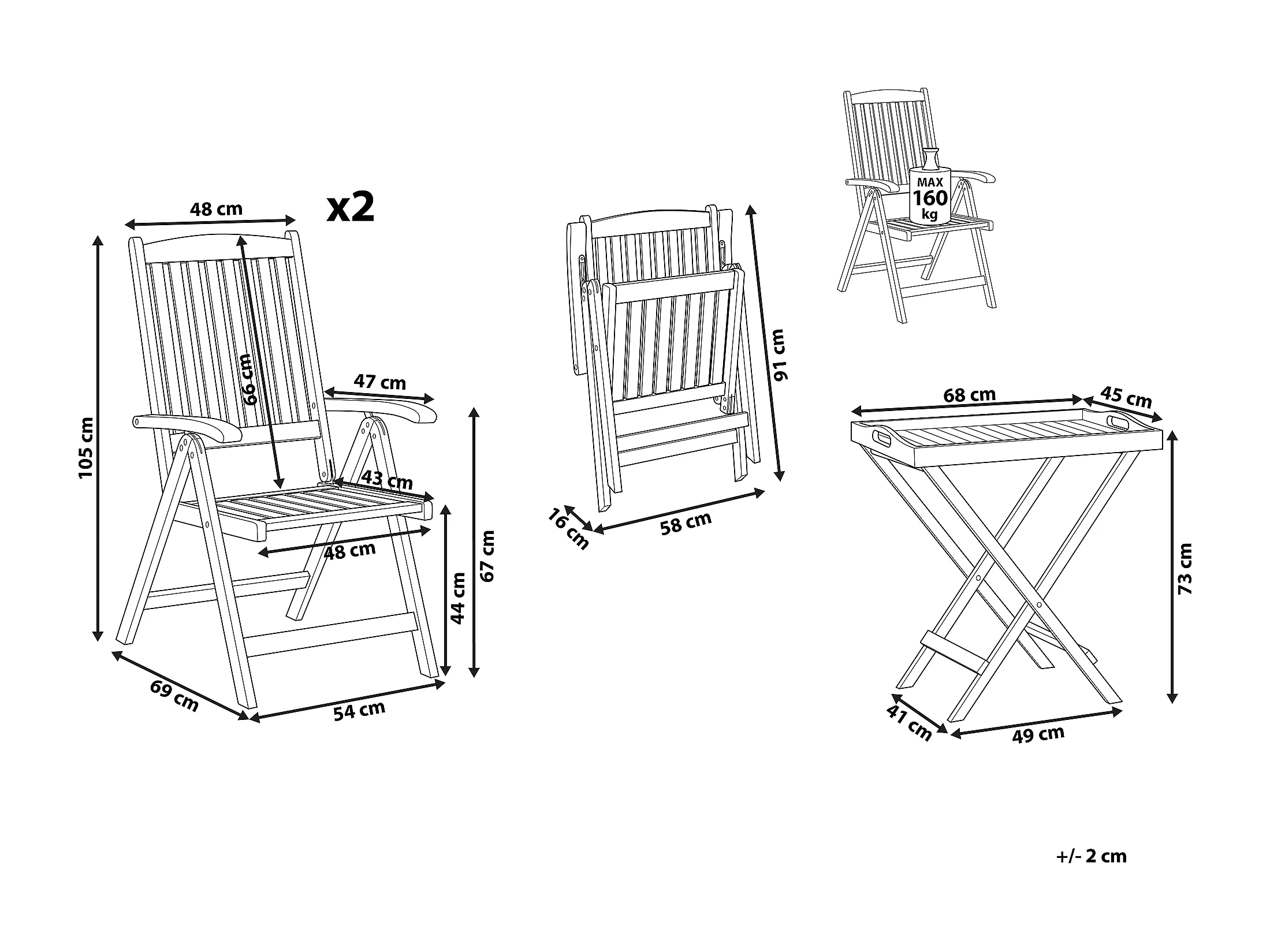 48 cm

x2

105 cm

66 cm

47 cm

43 cm

48 cm

44 cm

67 cm

69 cm

54 cm

91 cm

16 cm

58 cm

MAX 160 kg

68 cm

45 cm

73 cm

41 cm

49 cm

+/- 2 cm