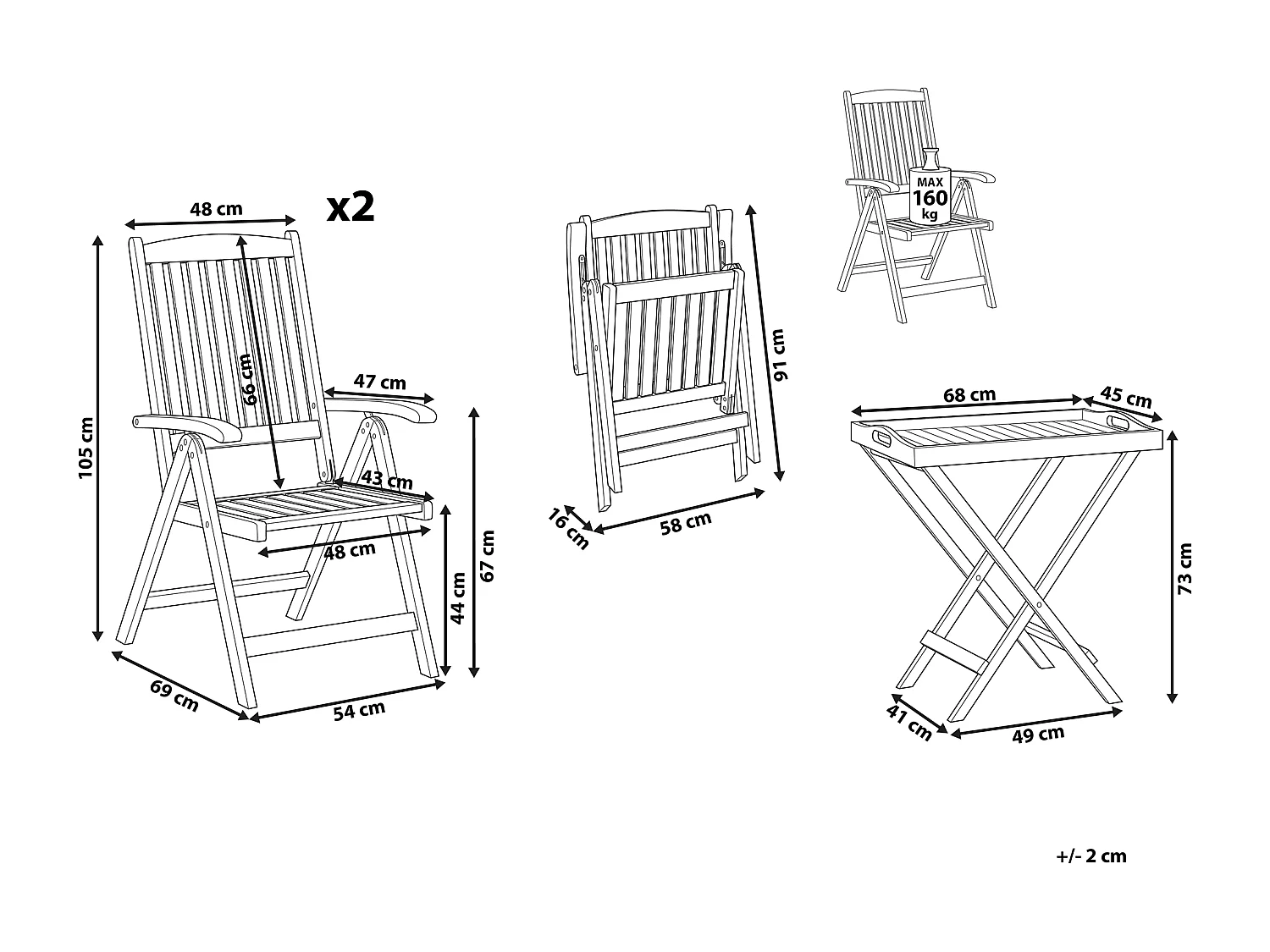 48 cm

x2

105 cm

66 cm

47 cm

43 cm

48 cm

44 cm

67 cm

69 cm

54 cm

91 cm

16 cm

58 cm

MAX
160
kg

68 cm

45 cm

73 cm

41 cm

49 cm

+/- 2 cm