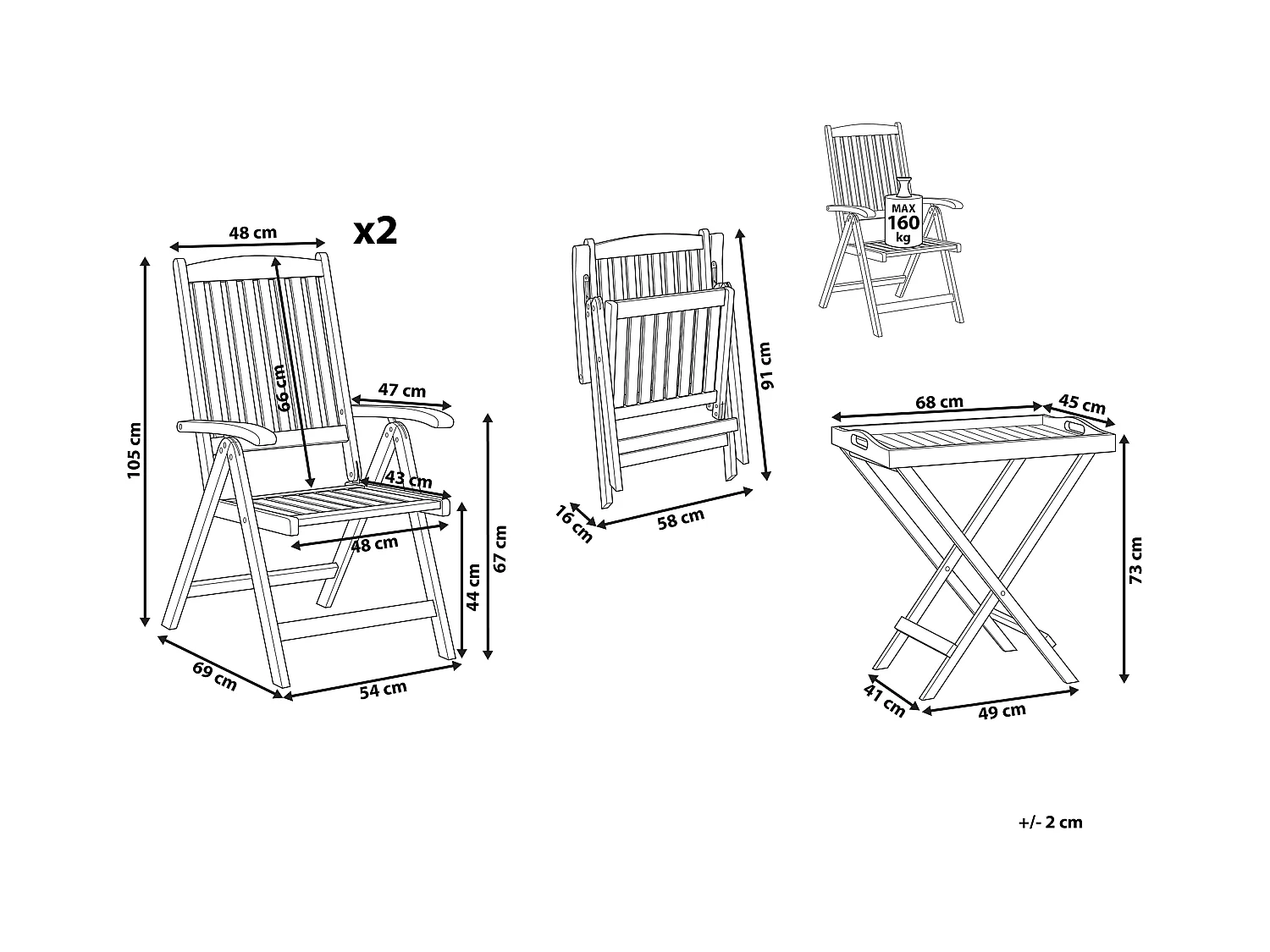 48 cm

x2

105 cm

66 cm

47 cm

43 cm

48 cm

44 cm

67 cm

69 cm

54 cm

91 cm

16 cm

58 cm

MAX
160
kg

68 cm

45 cm

73 cm

41 cm

49 cm

+/- 2 cm