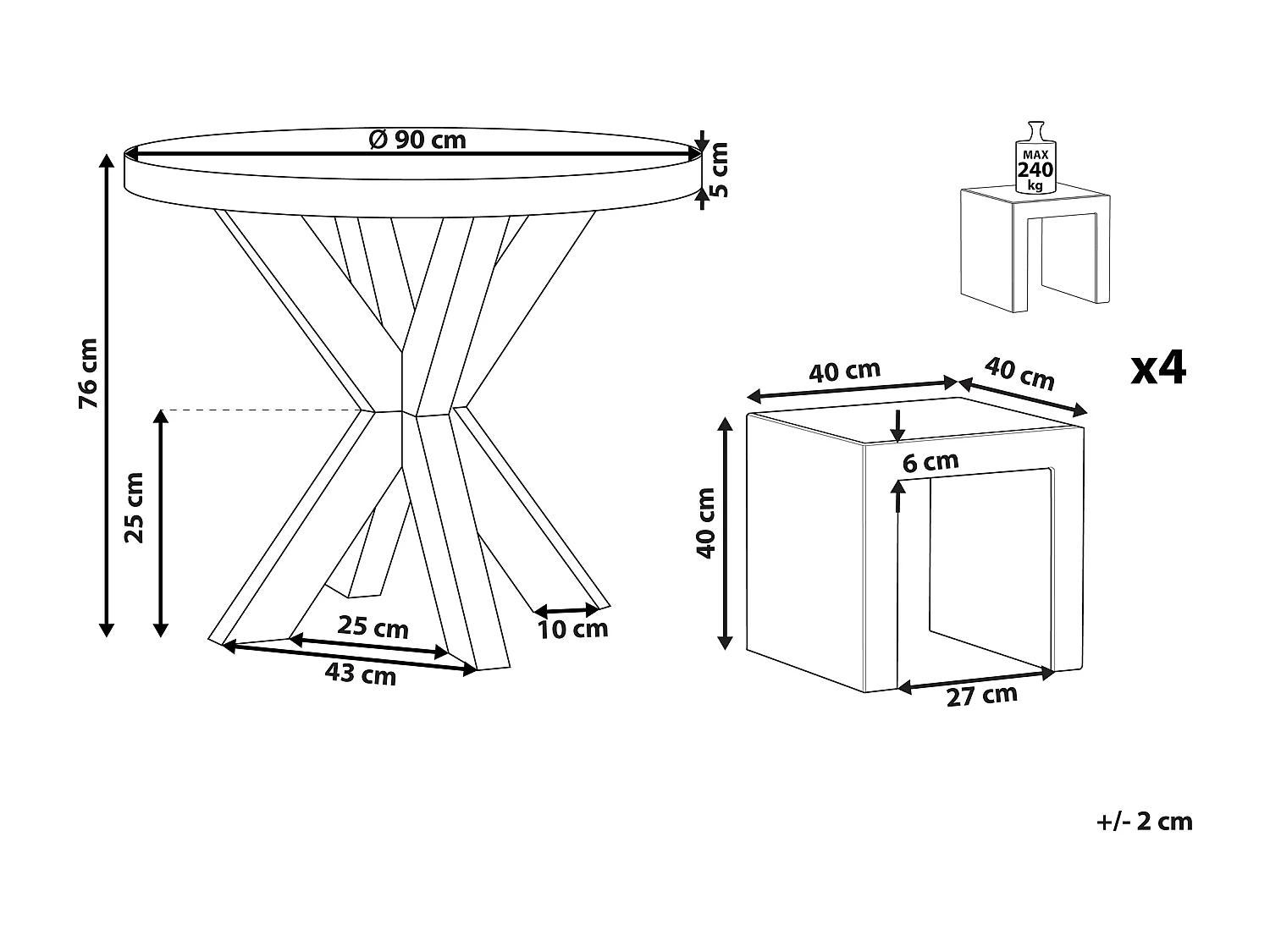 Ø 90 cm
5 cm
76 cm
25 cm
25 cm
43 cm
10 cm
MAX
240
kg
x4
40 cm
40 cm
40 cm
6 cm
27 cm
+/- 2 cm