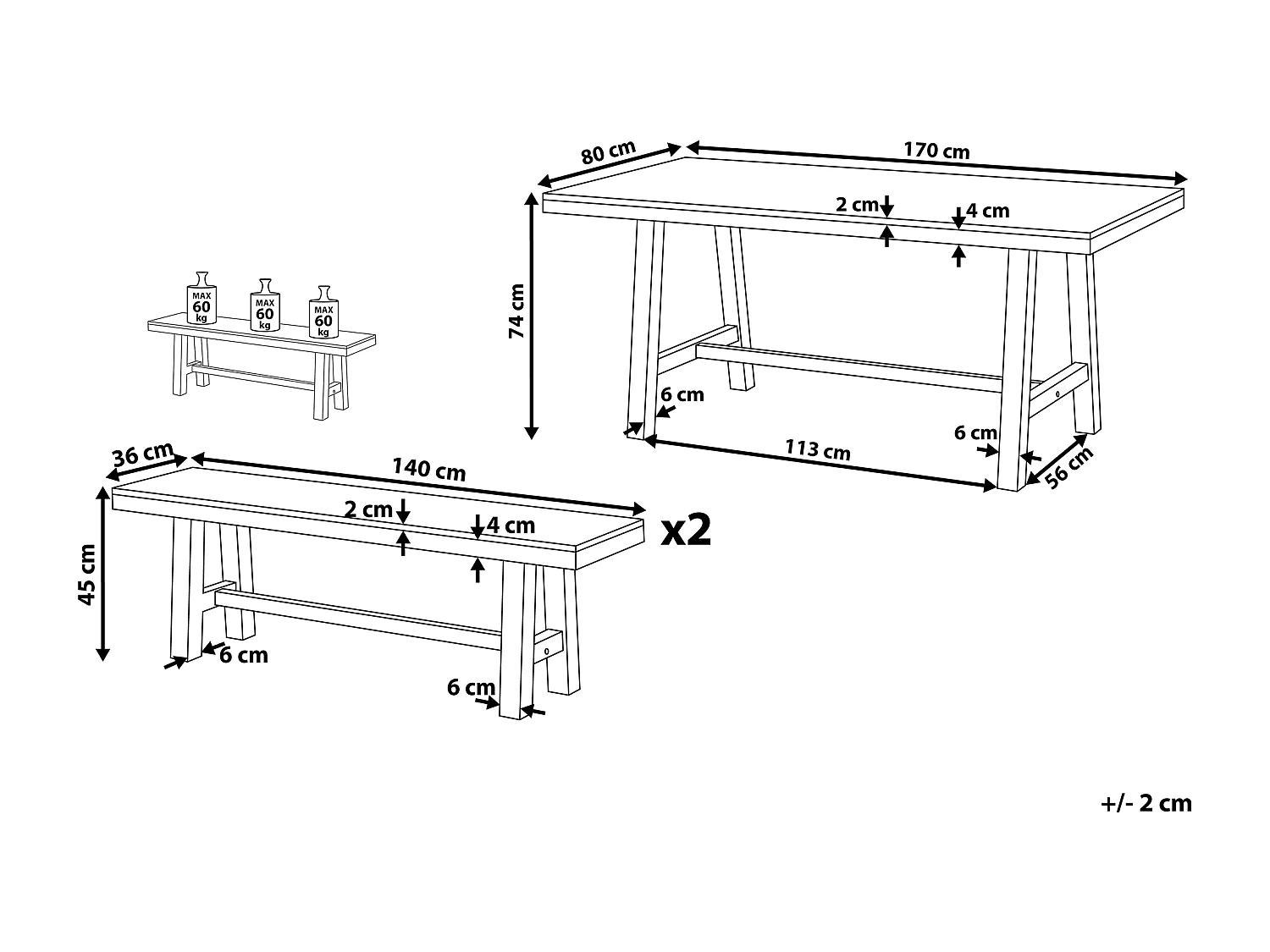 80 cm
170 cm
2 cm
4 cm
74 cm
6 cm
113 cm
6 cm
56 cm

MAX 60 kg
MAX 60 kg
MAX 60 kg

36 cm
140 cm
2 cm
4 cm
x2
45 cm
6 cm
6 cm

+/- 2 cm