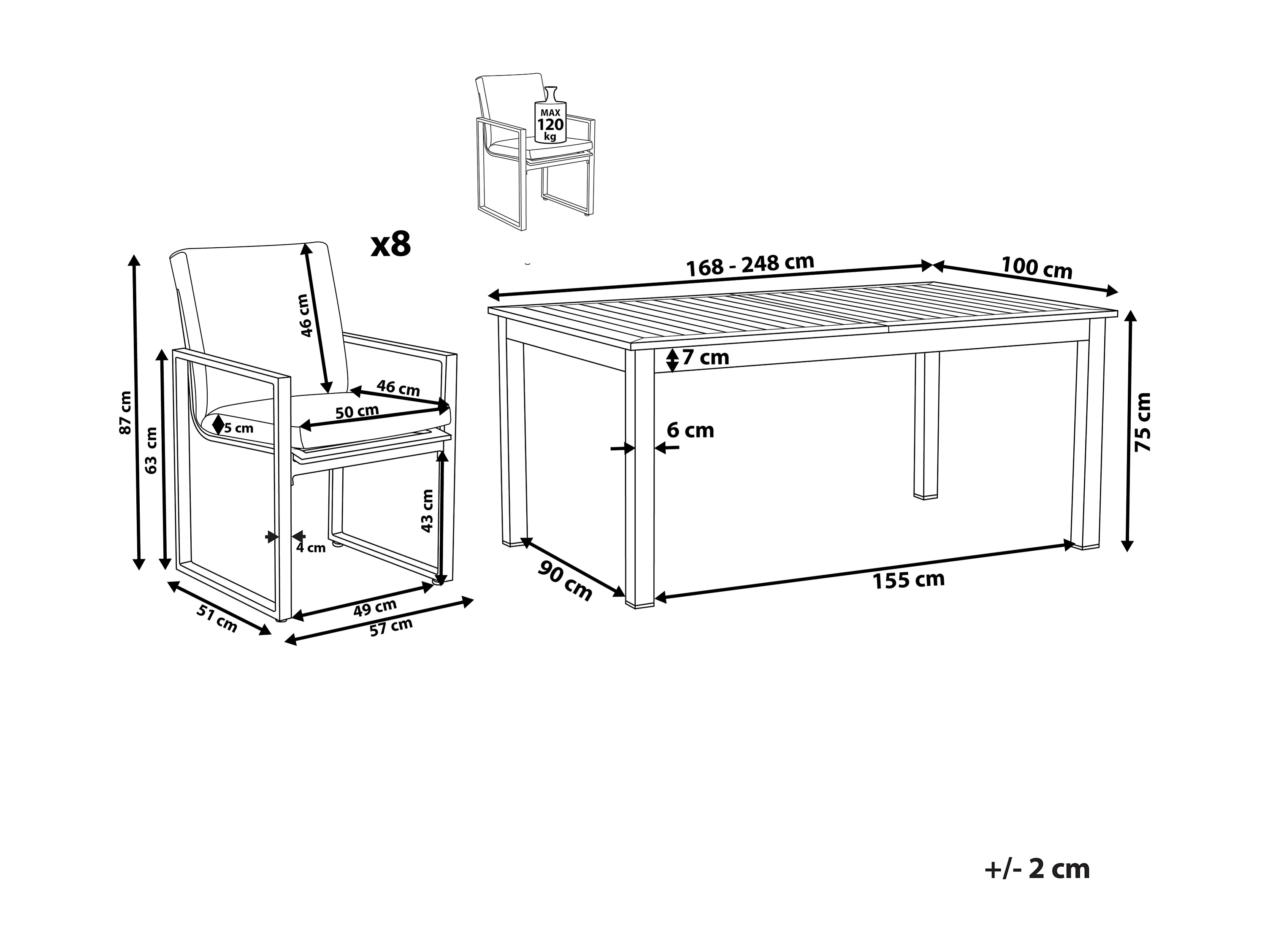 MAX
120
kg

x8

87 cm
63 cm
46 cm
46 cm
50 cm
5 cm
43 cm
4 cm
51 cm
49 cm
57 cm

168 - 248 cm
100 cm
7 cm
6 cm
75 cm
90 cm
155 cm

+/- 2 cm