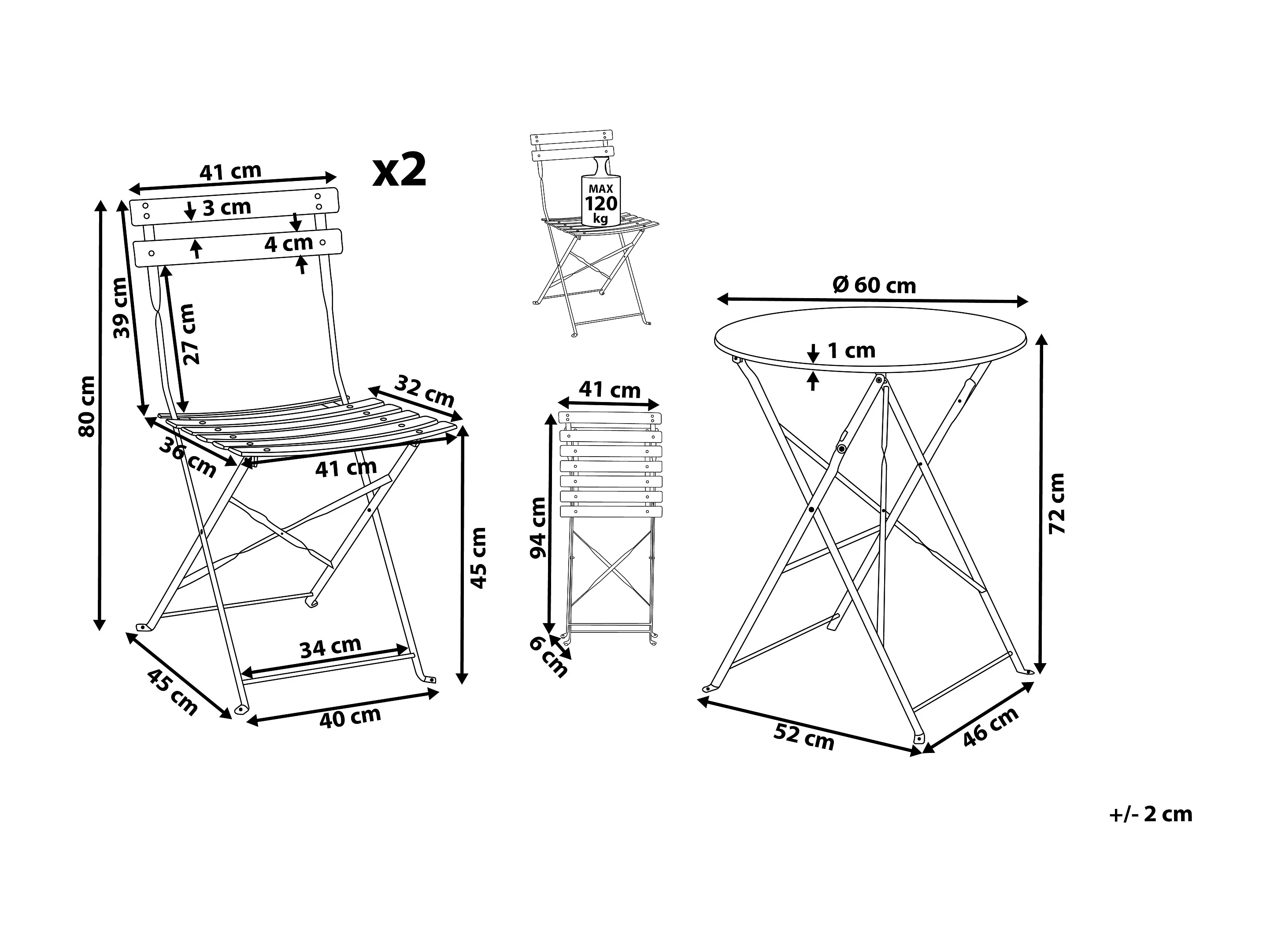 41 cm
x2
3 cm
4 cm
39 cm
27 cm
80 cm
32 cm
36 cm
41 cm
45 cm
34 cm
45 cm
40 cm
MAX
120
kg
41 cm
94 cm
6 cm
Ø 60 cm
1 cm
72 cm
52 cm
46 cm
+/- 2 cm