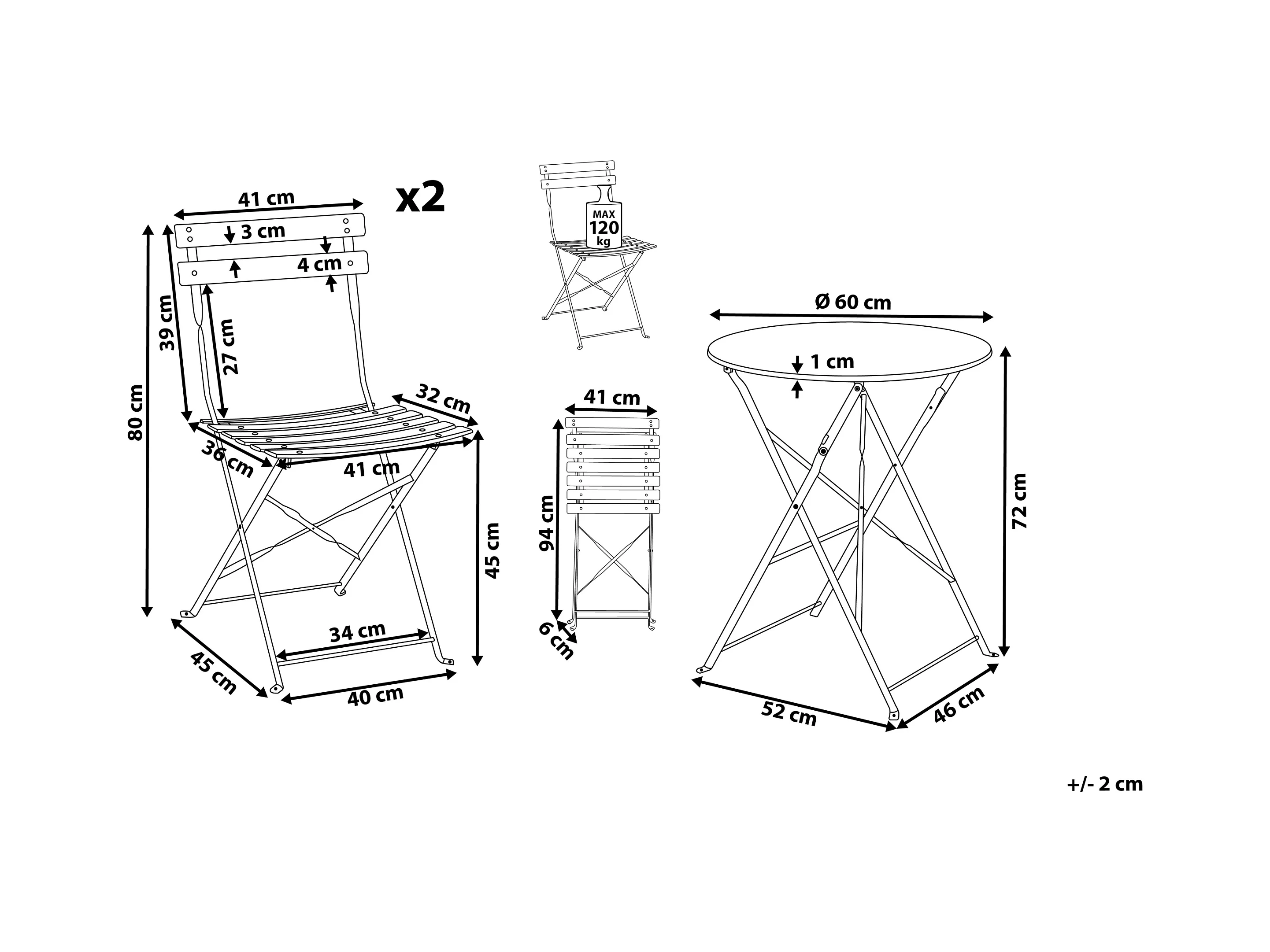 41 cm

x2

3 cm

4 cm

39 cm

27 cm

80 cm

32 cm

36 cm

41 cm

45 cm

34 cm

45 cm

40 cm

MAX
120
kg

41 cm

94 cm

6 cm

Ø 60 cm

1 cm

72 cm

52 cm

46 cm

+/- 2 cm