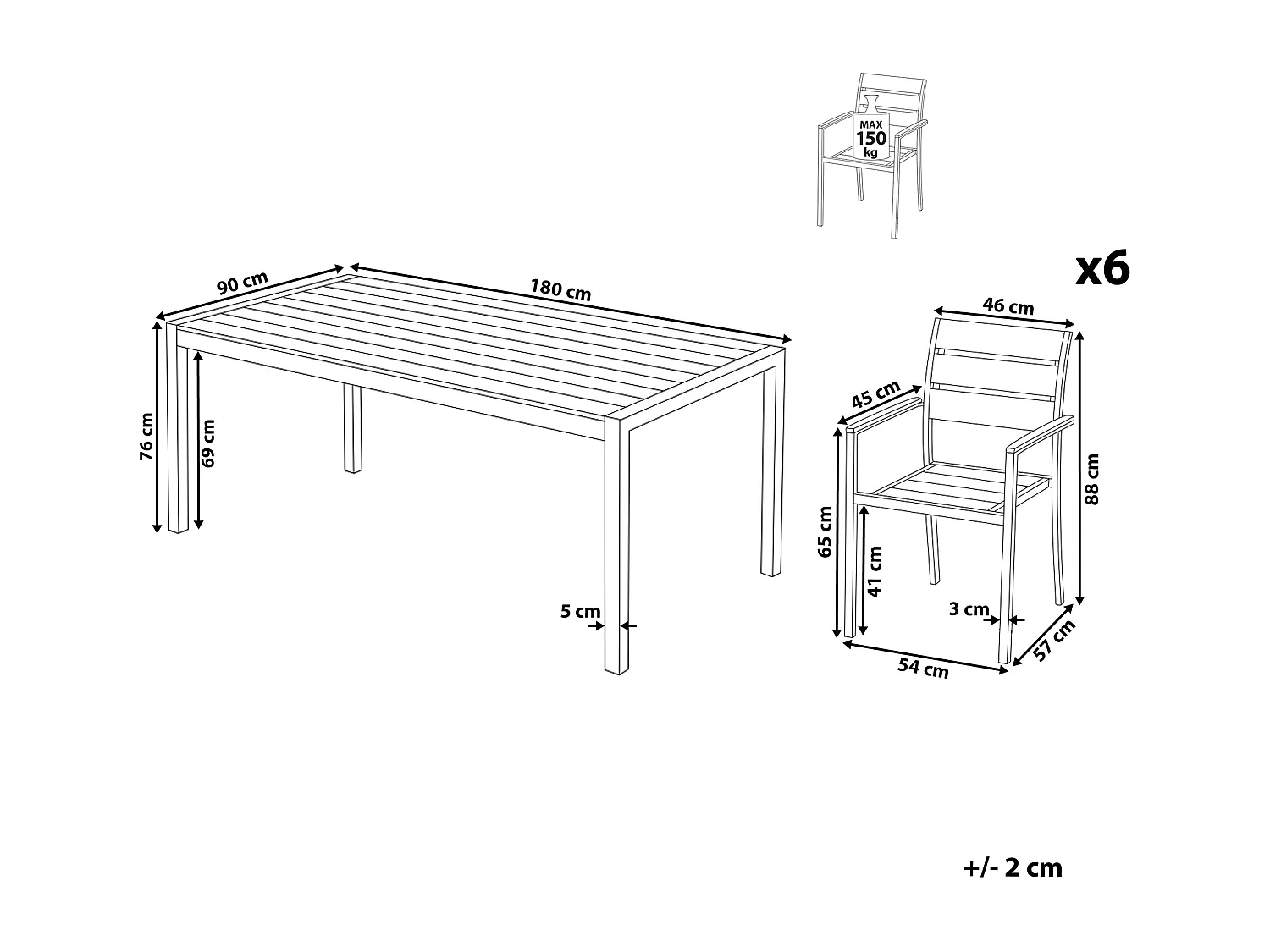 MAX
150
kg

x6

90 cm

180 cm

76 cm

69 cm

5 cm

46 cm

45 cm

88 cm

65 cm

41 cm

3 cm

54 cm

57 cm

+/- 2 cm