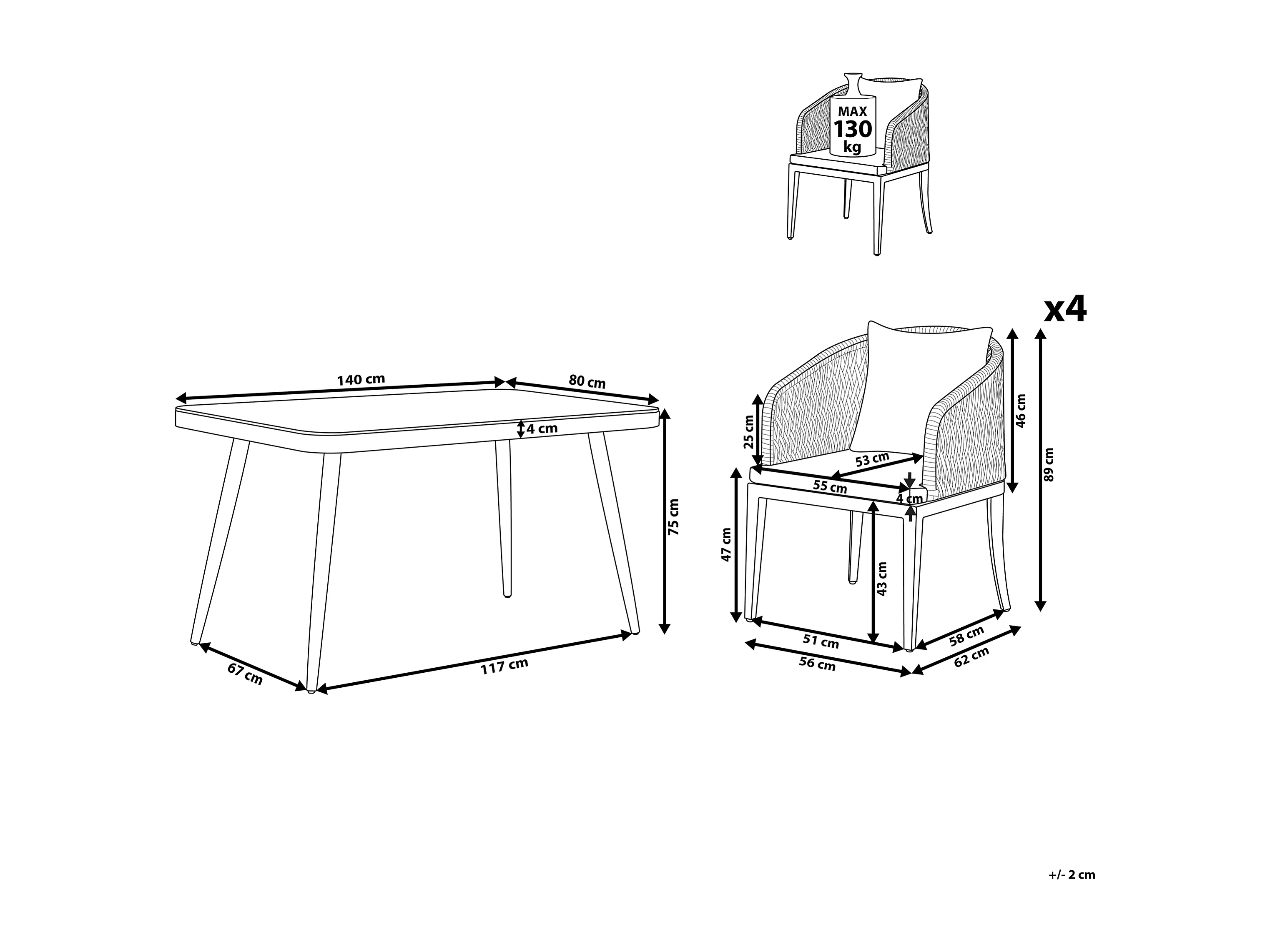 MAX
130
kg

x4

140 cm
80 cm
4 cm
75 cm
67 cm
117 cm

25 cm
46 cm
89 cm
53 cm
55 cm
4 cm
47 cm
43 cm
51 cm
56 cm
58 cm
62 cm

+/- 2 cm