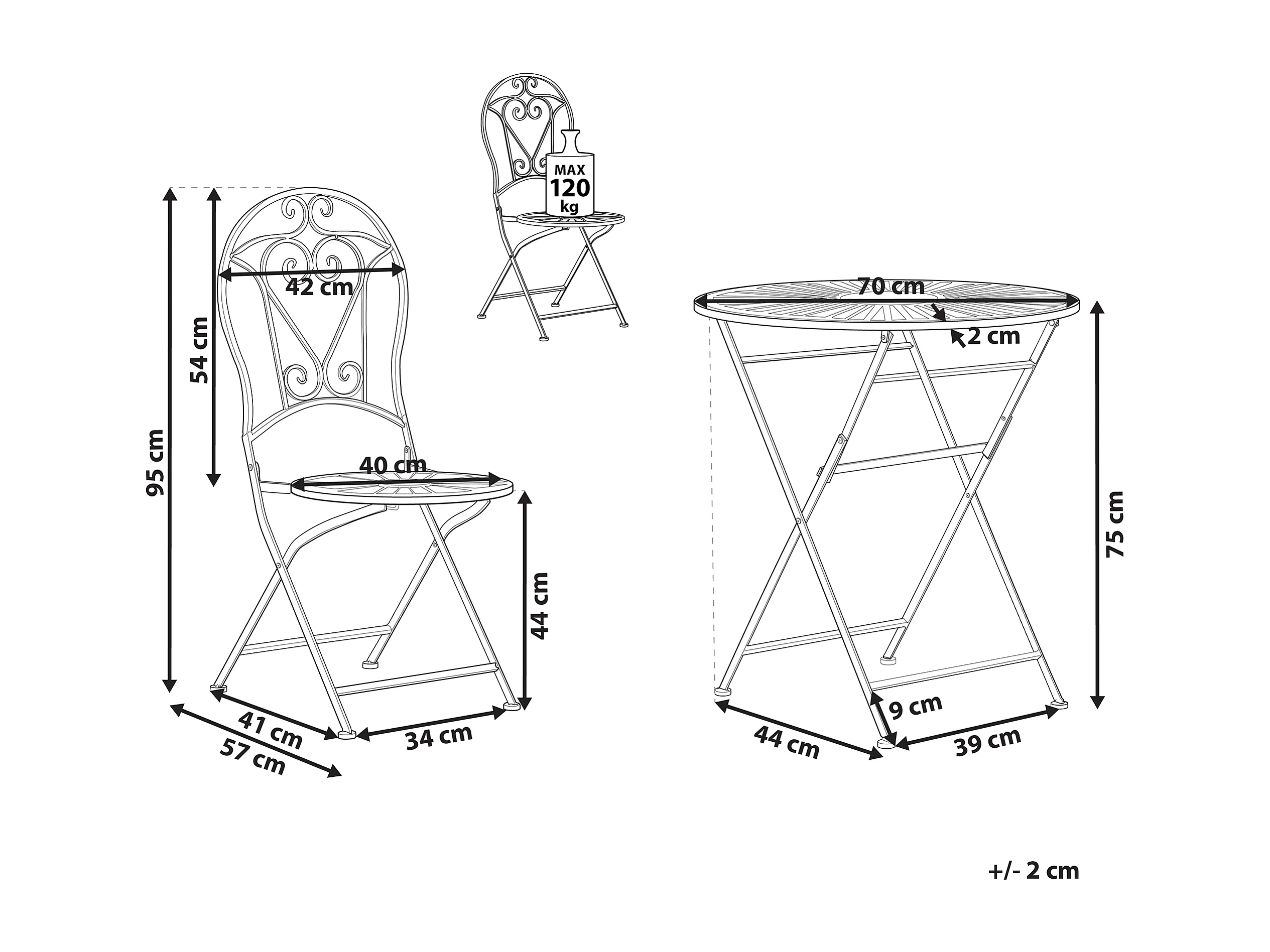 MAX
120
kg

95 cm
54 cm
42 cm
40 cm
44 cm
41 cm
57 cm
34 cm

70 cm
2 cm
75 cm
9 cm
44 cm
39 cm

+/- 2 cm