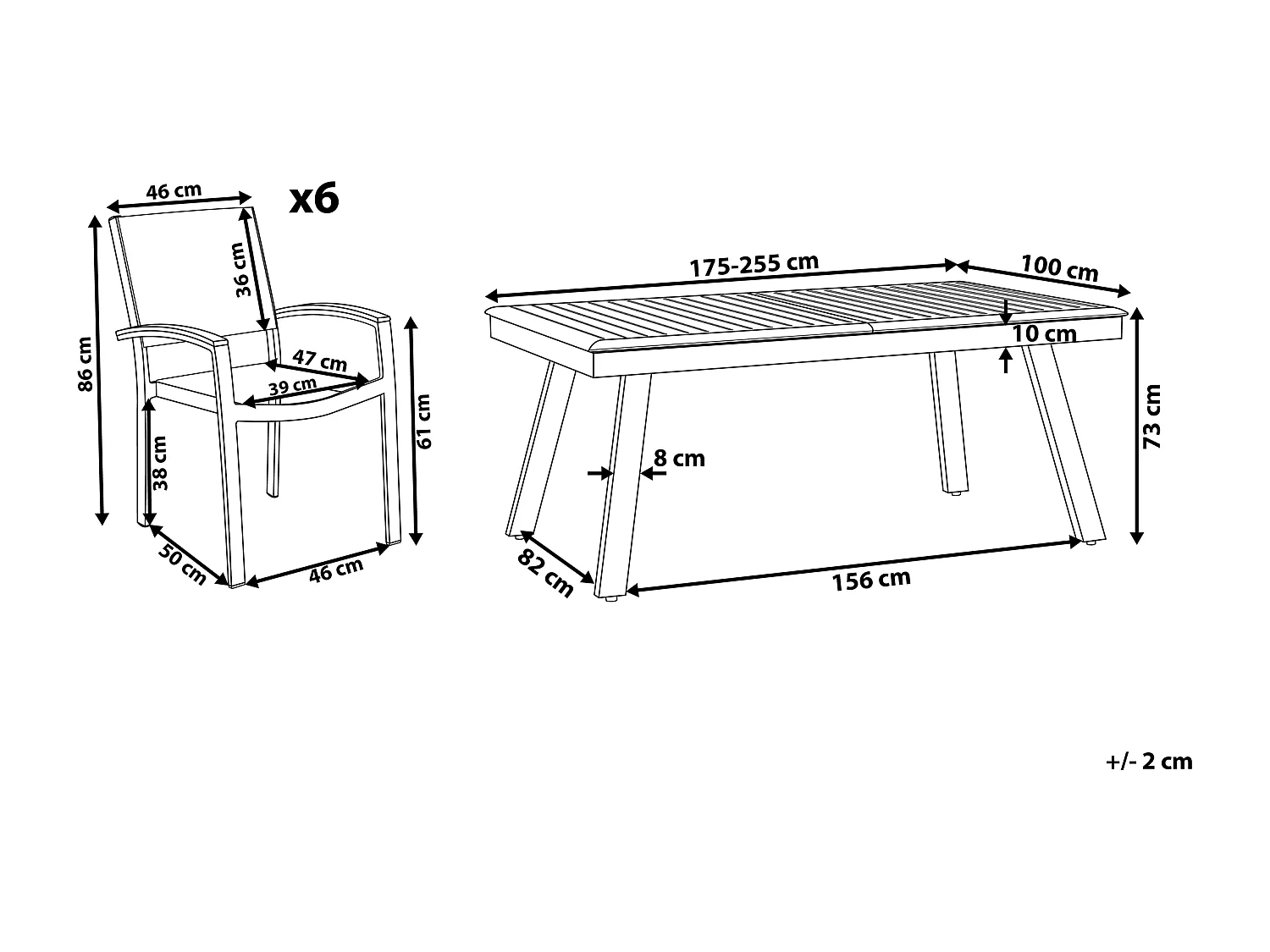 46 cm
x6
36 cm
86 cm
47 cm
39 cm
61 cm
38 cm
50 cm
46 cm

175-255 cm
100 cm
10 cm
73 cm
8 cm
82 cm
156 cm

+/- 2 cm