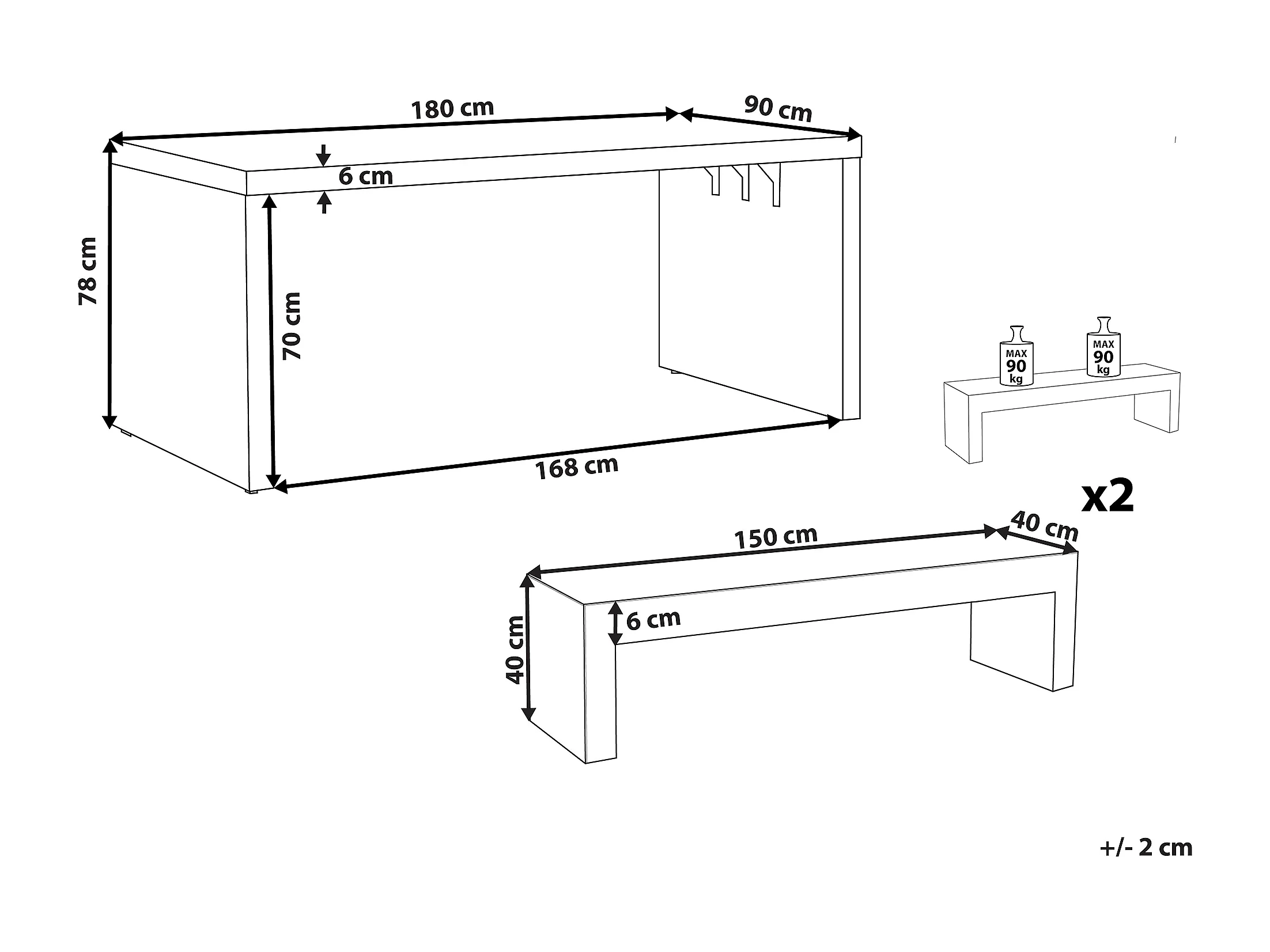 180 cm
90 cm
6 cm
78 cm
70 cm
168 cm
MAX 90 kg
MAX 90 kg
x2
150 cm
40 cm
6 cm
40 cm
+/- 2 cm