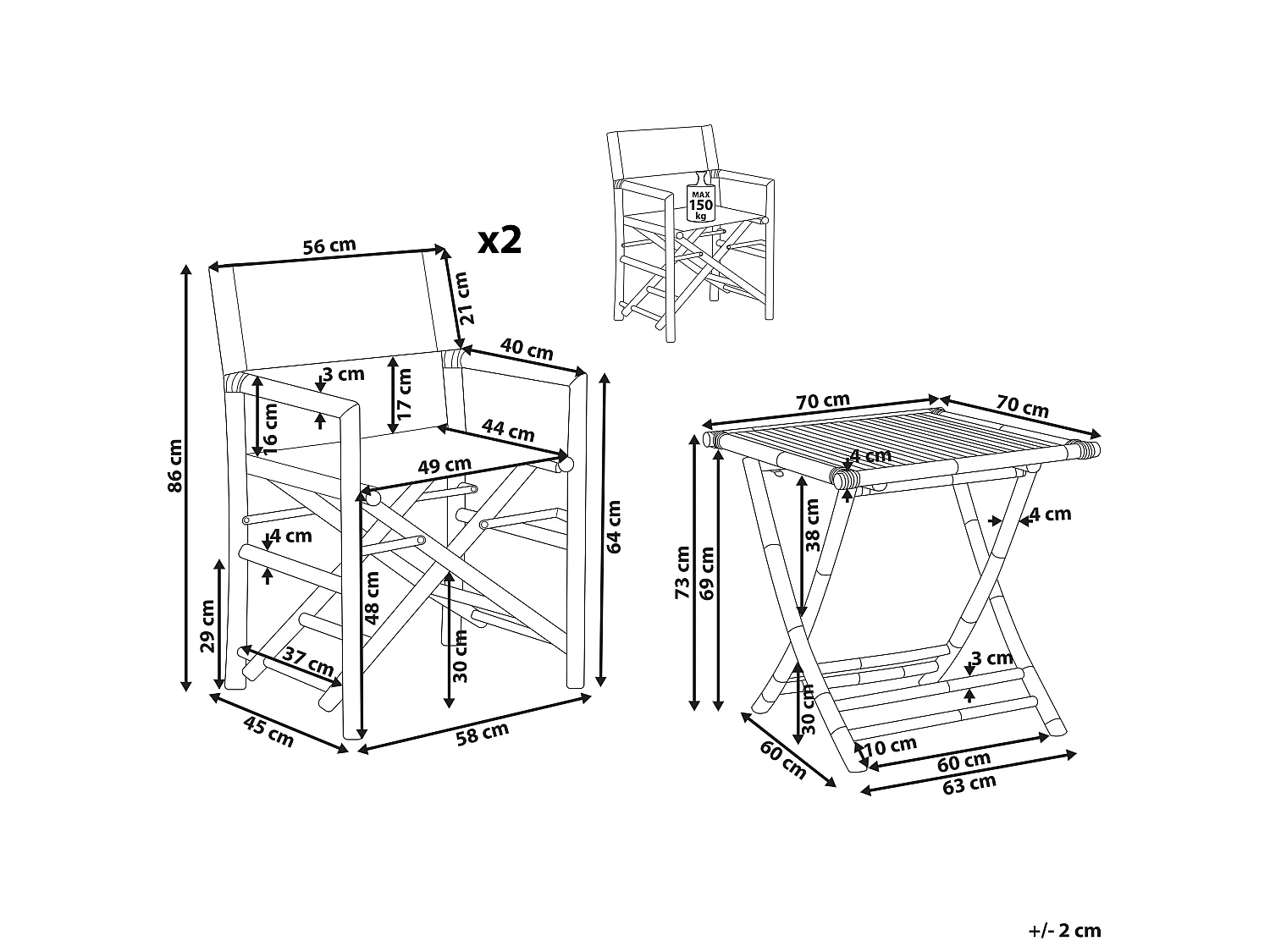 MAX
150
kg

x2

56 cm
21 cm
40 cm
3 cm
17 cm
16 cm
44 cm
49 cm
86 cm
64 cm
4 cm
48 cm
29 cm
30 cm
37 cm
45 cm
58 cm

70 cm
70 cm
4 cm
38 cm
4 cm
73 cm
69 cm
3 cm
30 cm
10 cm
60 cm
60 cm
63 cm

+/- 2 cm