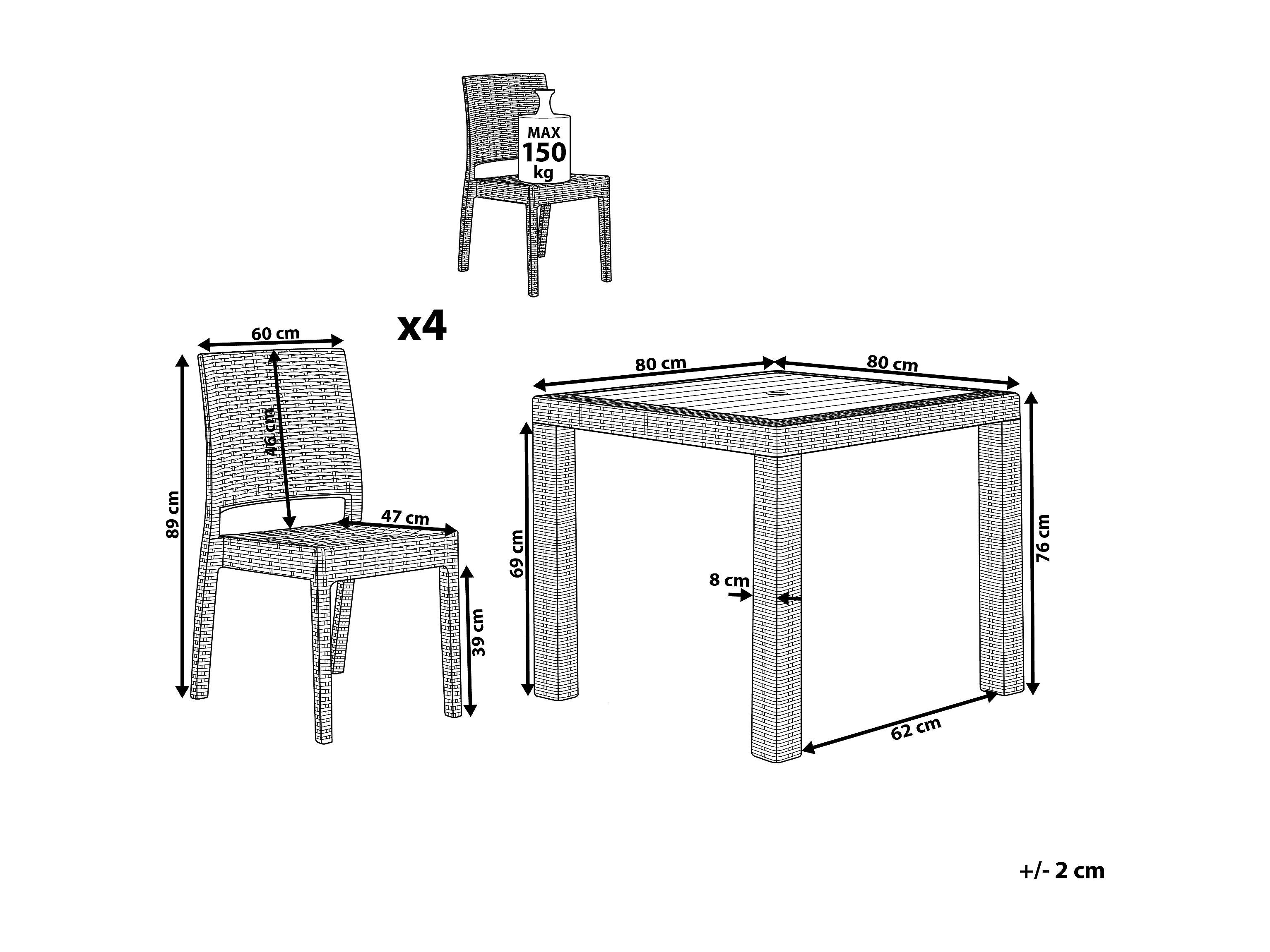 MAX
150
kg

x4

60 cm
46 cm
89 cm
47 cm
39 cm

80 cm
80 cm
69 cm
8 cm
76 cm
62 cm

+/- 2 cm