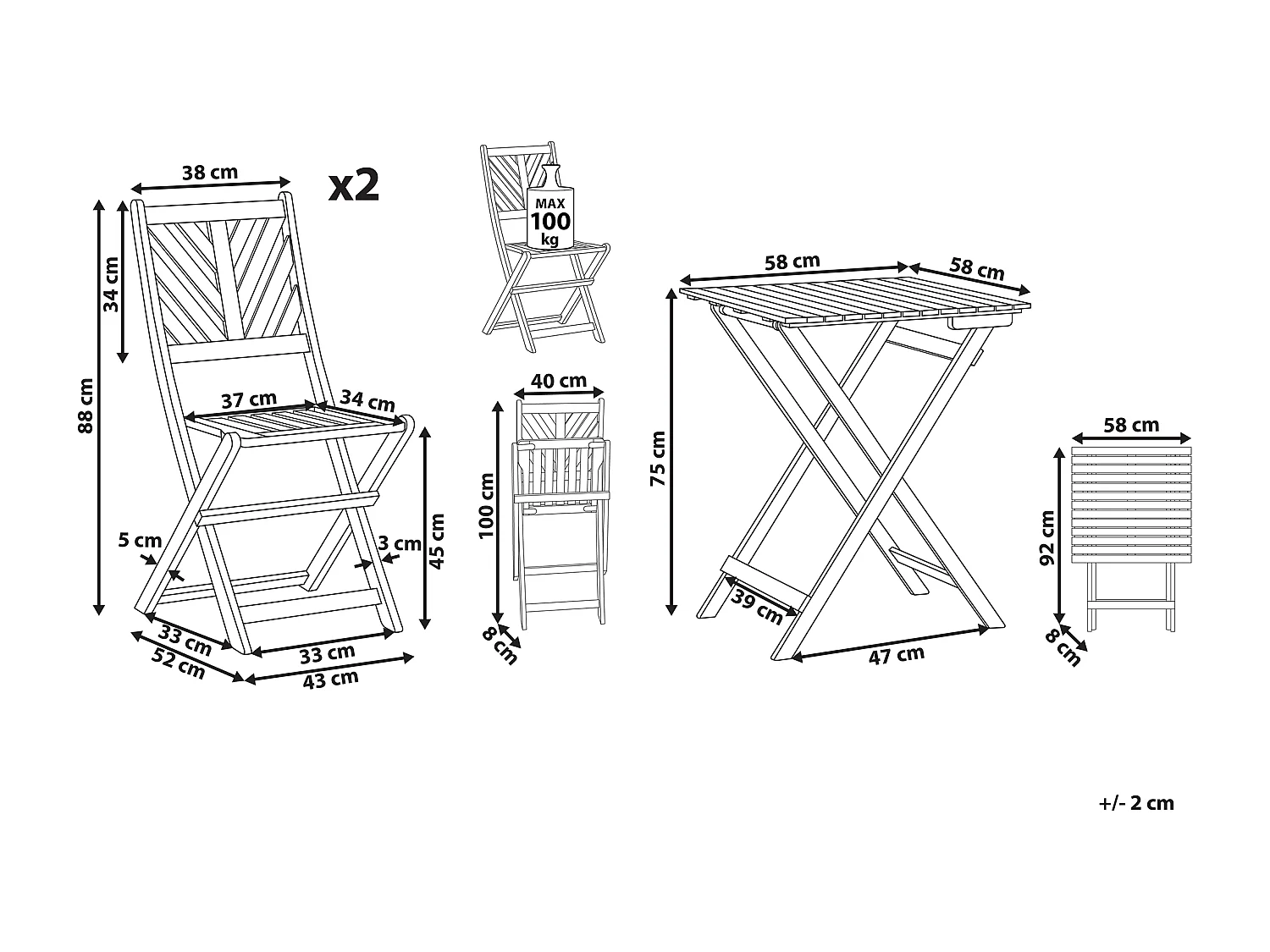 38 cm
x2
34 cm
88 cm
37 cm
34 cm
5 cm
3 cm
45 cm
33 cm
52 cm
33 cm
43 cm

MAX
100
kg

40 cm
100 cm
8 cm

58 cm
58 cm
75 cm
39 cm
47 cm

58 cm
92 cm
8 cm

+/- 2 cm