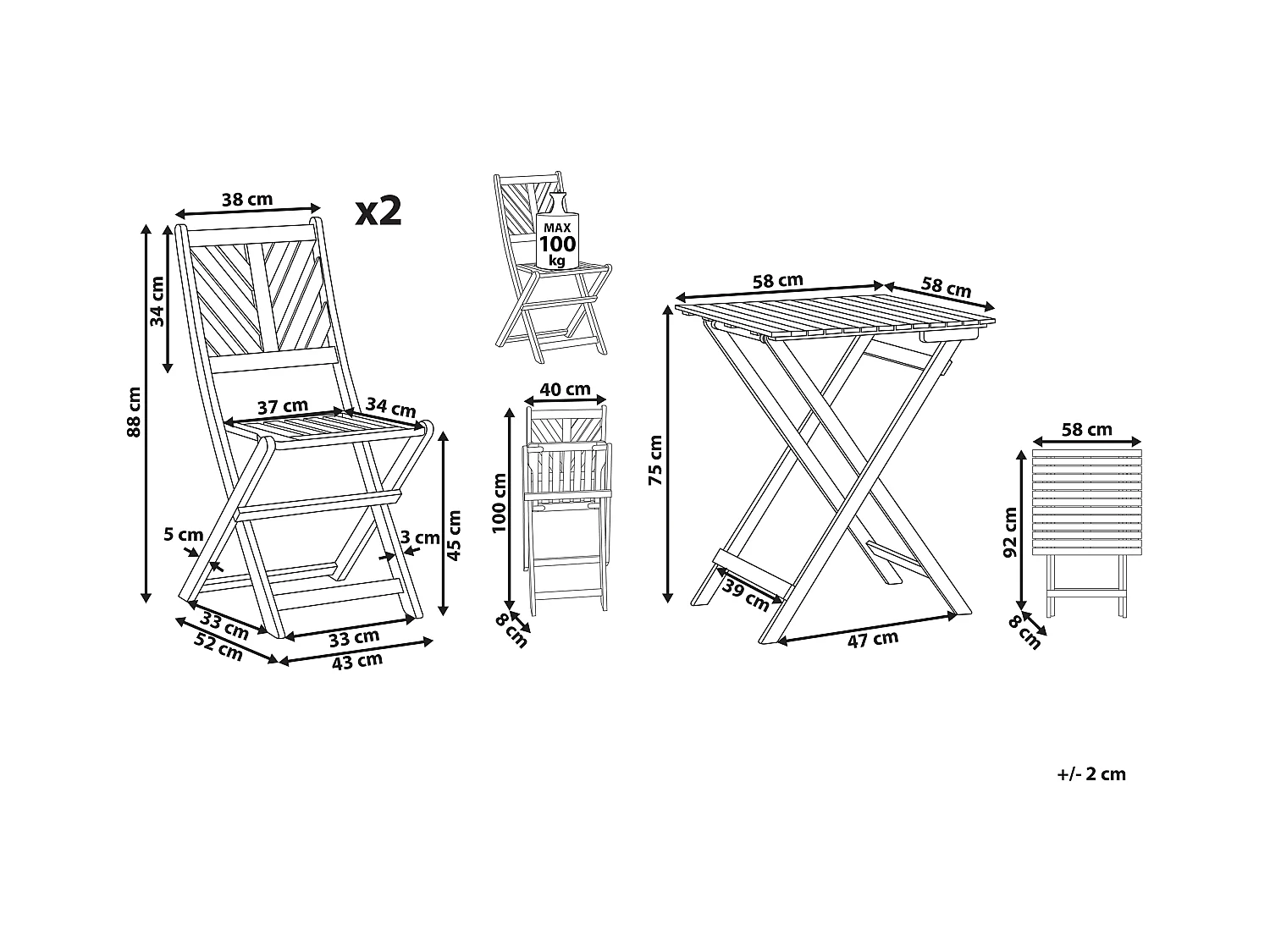 38 cm
x2
34 cm
88 cm
37 cm
34 cm
5 cm
3 cm
45 cm
33 cm
52 cm
33 cm
43 cm

MAX
100
kg

40 cm
100 cm
8 cm

58 cm
58 cm
75 cm
39 cm
47 cm

58 cm
92 cm
8 cm

+/- 2 cm