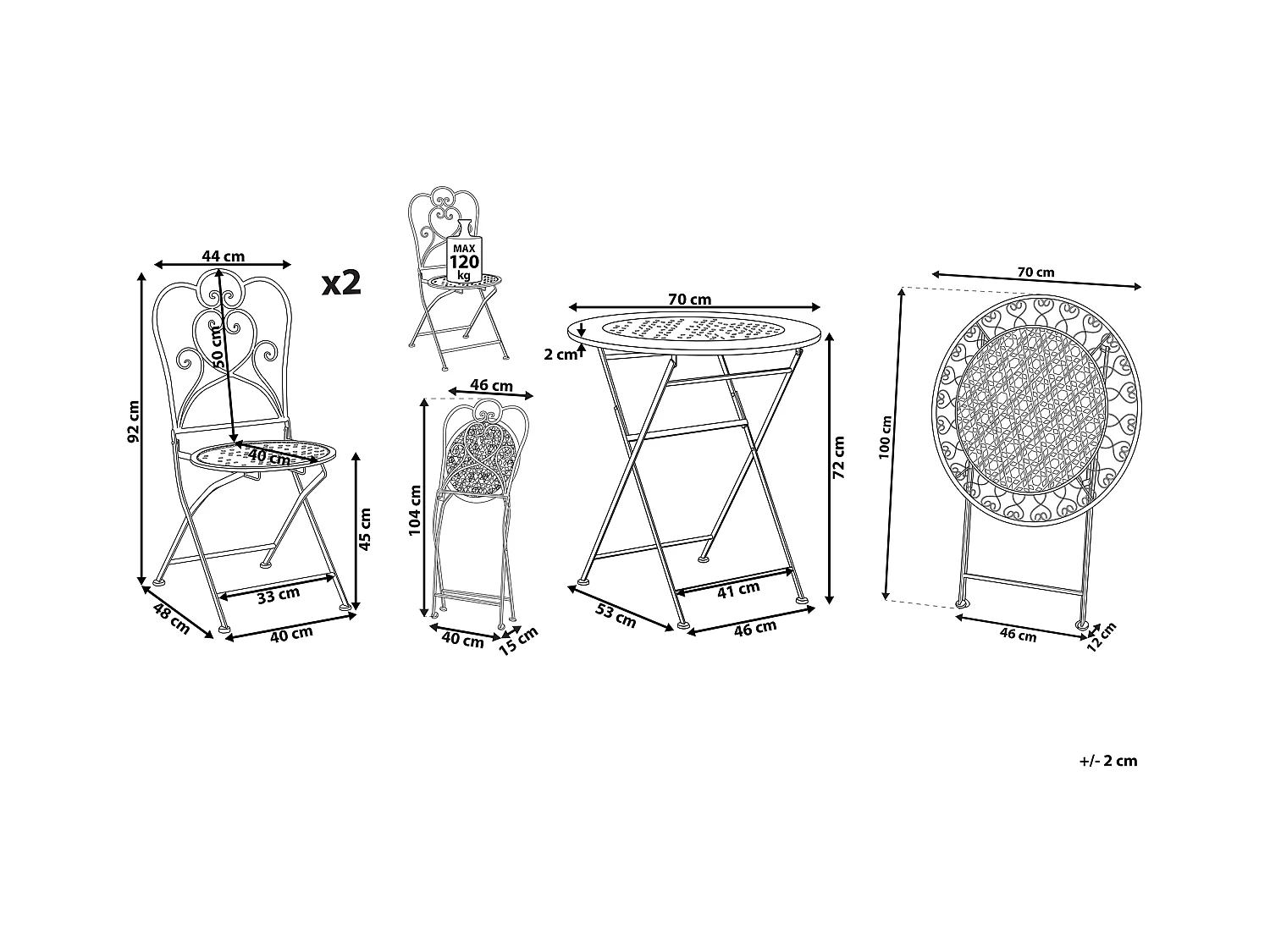 44 cm
x2
92 cm
50 cm
40 cm
45 cm
33 cm
48 cm
40 cm

MAX
120
kg

46 cm
104 cm
40 cm
15 cm

70 cm
2 cm
72 cm
41 cm
53 cm
46 cm

70 cm
100 cm
46 cm
12 cm

+/- 2 cm