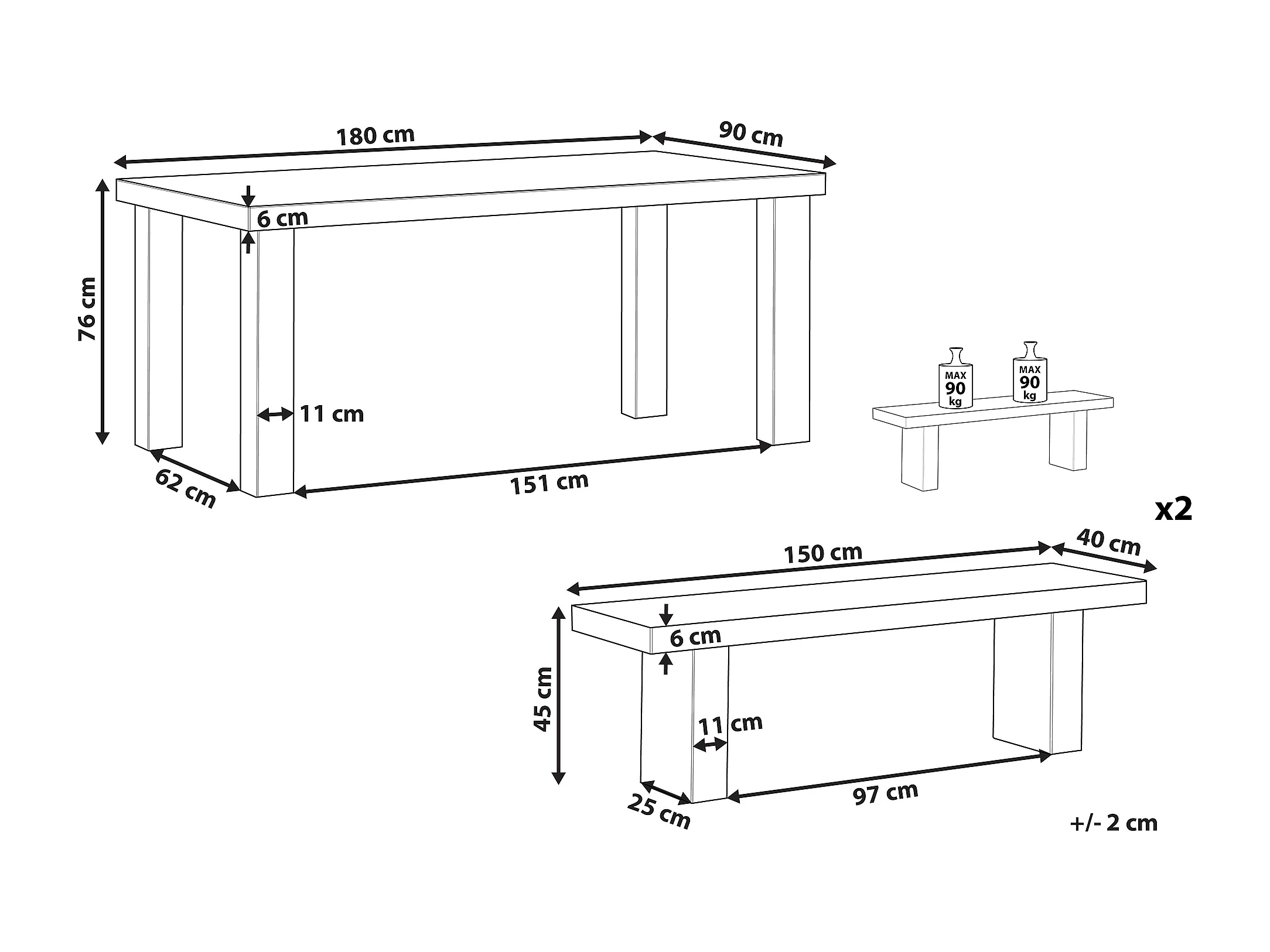 180 cm
90 cm
6 cm
76 cm
11 cm
62 cm
151 cm

MAX 90 kg
MAX 90 kg

x2

150 cm
40 cm
6 cm
45 cm
11 cm
25 cm
97 cm

+/- 2 cm