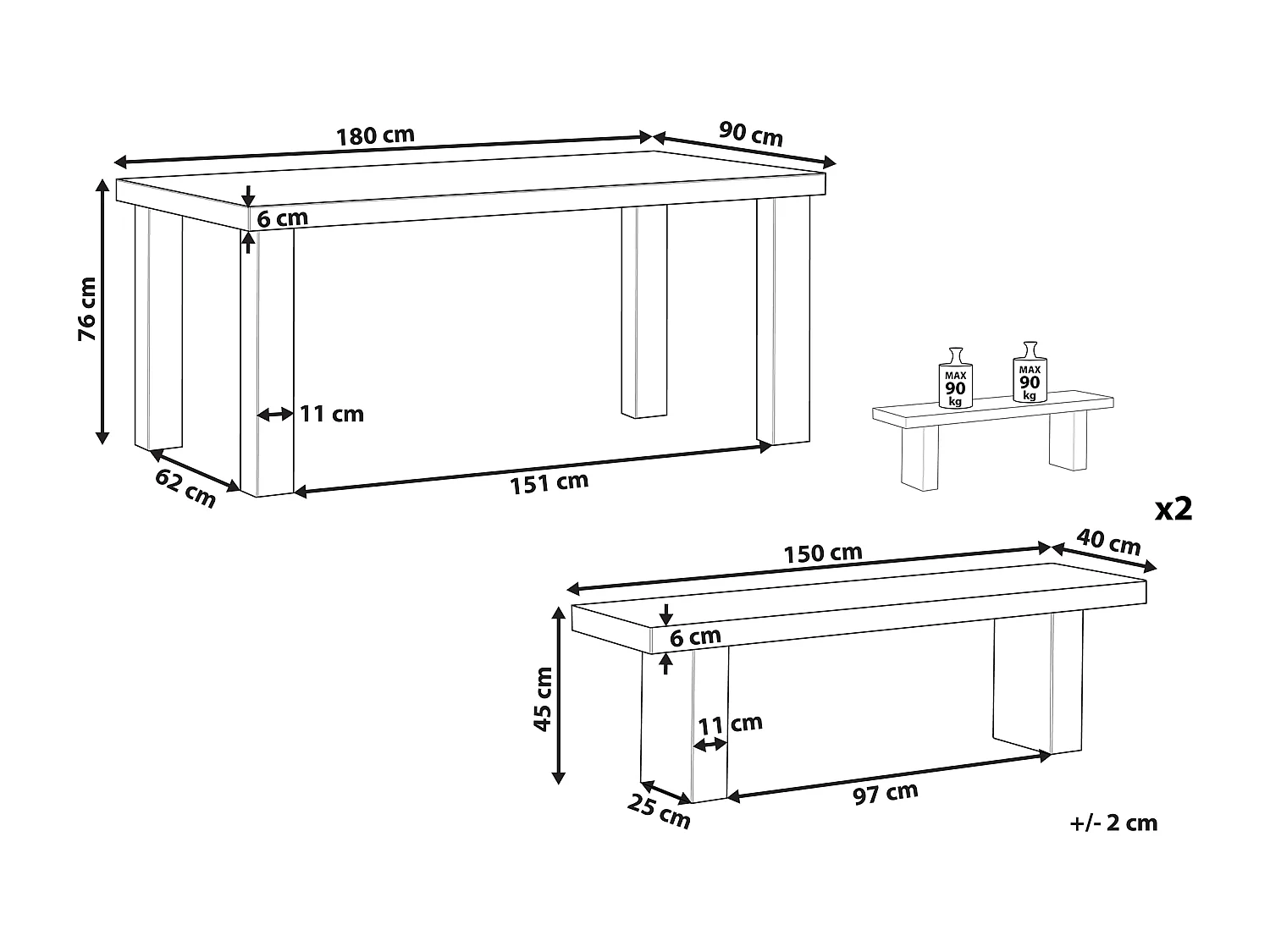 180 cm
90 cm
6 cm
76 cm
11 cm
62 cm
151 cm

MAX 90 kg
MAX 90 kg

x2

150 cm
40 cm
6 cm
45 cm
11 cm
25 cm
97 cm
+/- 2 cm