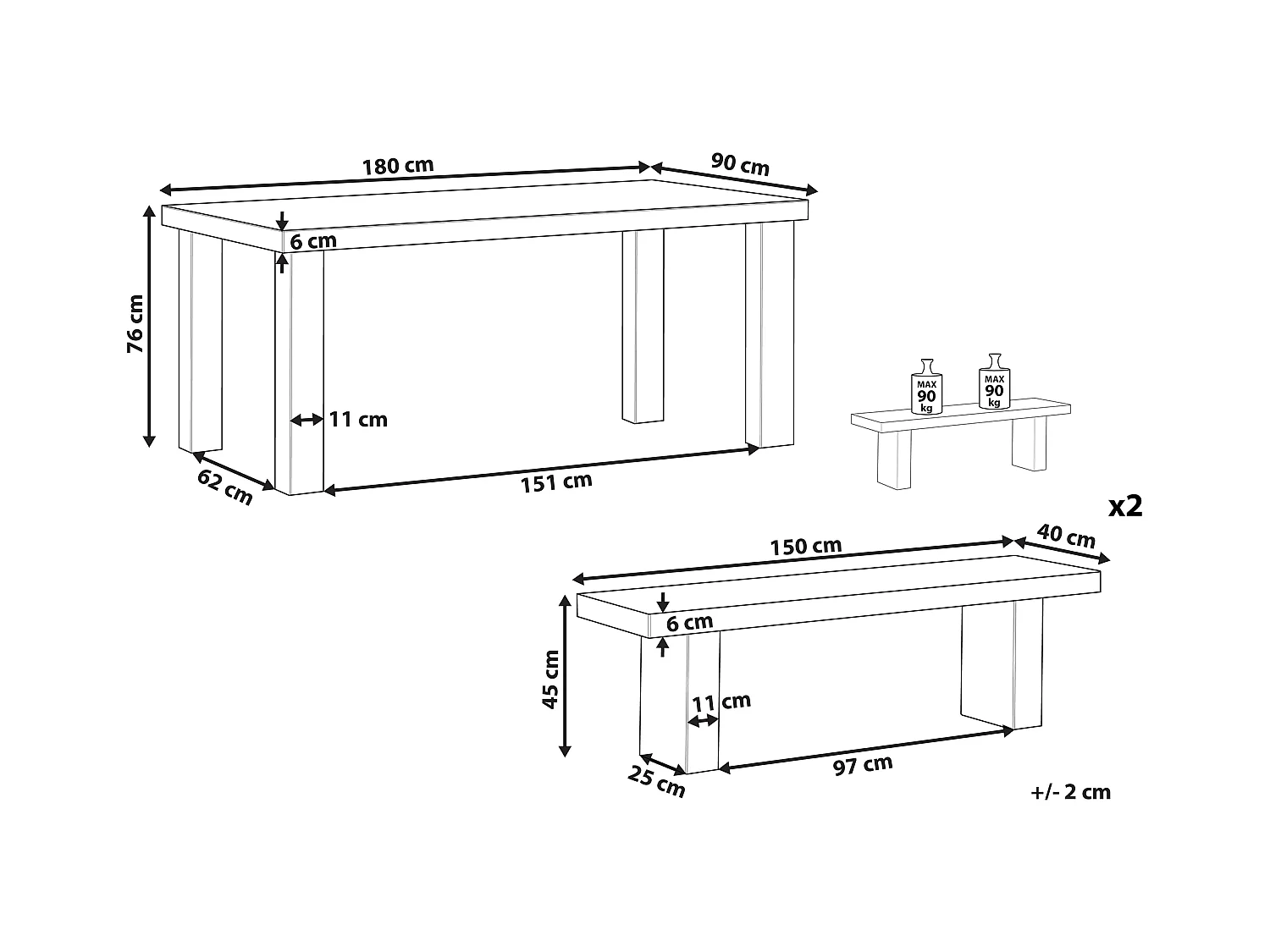 180 cm
90 cm
6 cm
76 cm
11 cm
62 cm
151 cm
MAX
90
kg
MAX
90
kg
x2
150 cm
40 cm
6 cm
45 cm
11 cm
25 cm
97 cm
+/- 2 cm