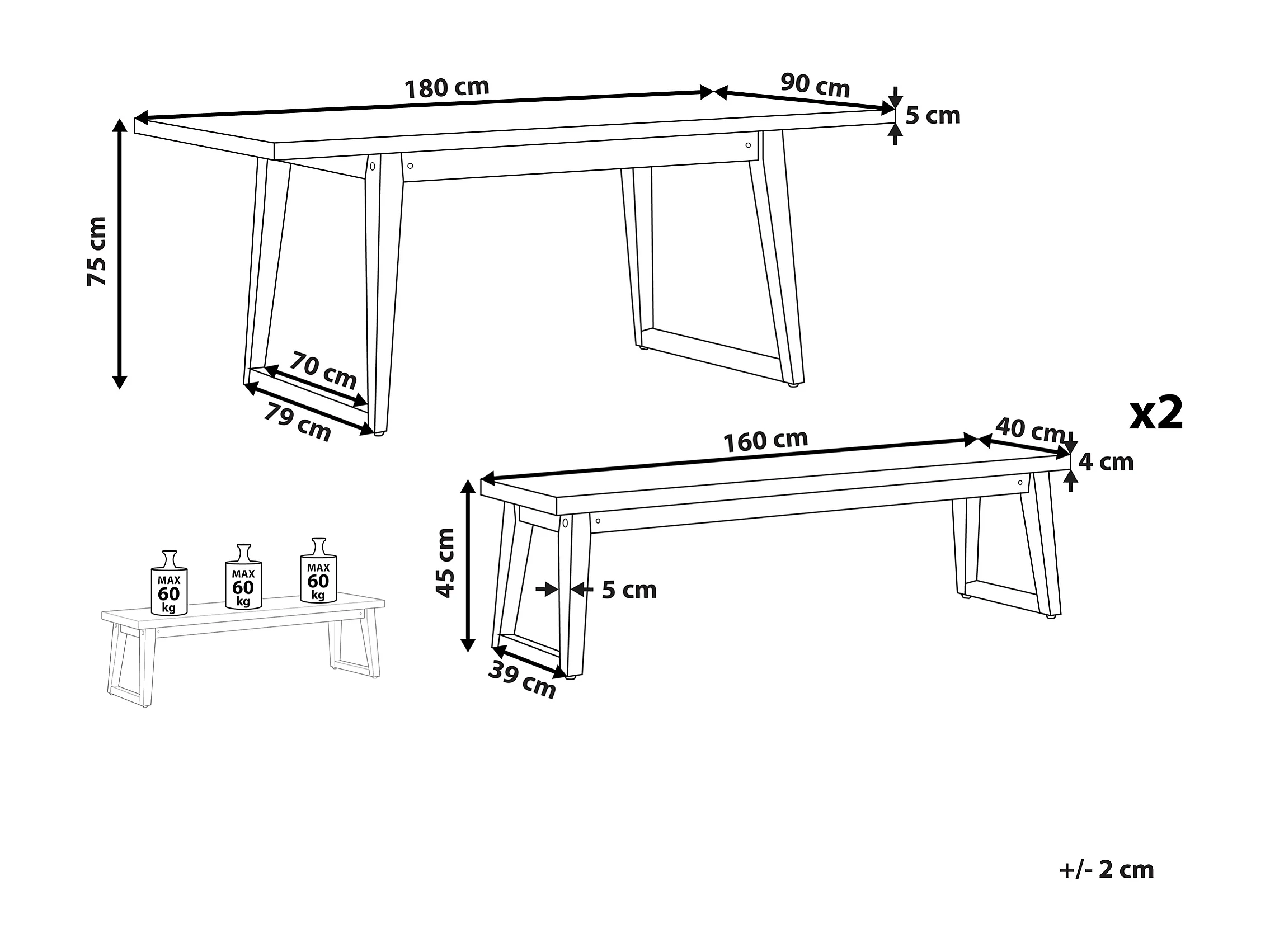 180 cm
90 cm
5 cm
75 cm
70 cm
79 cm
x2
160 cm
40 cm
4 cm
45 cm
5 cm
39 cm
MAX
60
kg
MAX
60
kg
MAX
60
kg
+/- 2 cm