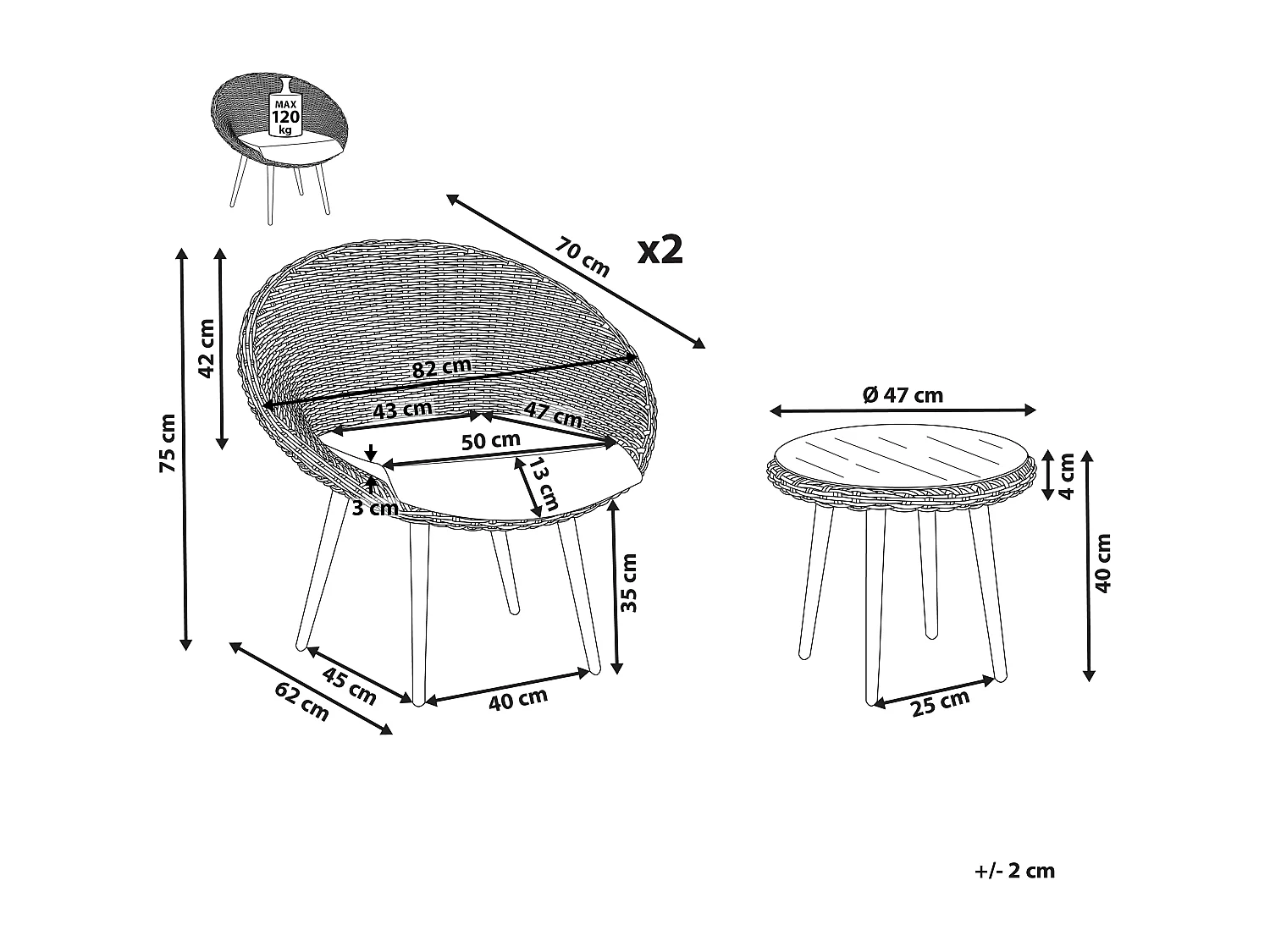 MAX 120 kg

70 cm

x2

75 cm

42 cm

82 cm

43 cm

47 cm

50 cm

13 cm

3 cm

35 cm

45 cm

62 cm

40 cm

Ø 47 cm

4 cm

40 cm

25 cm

+/- 2 cm