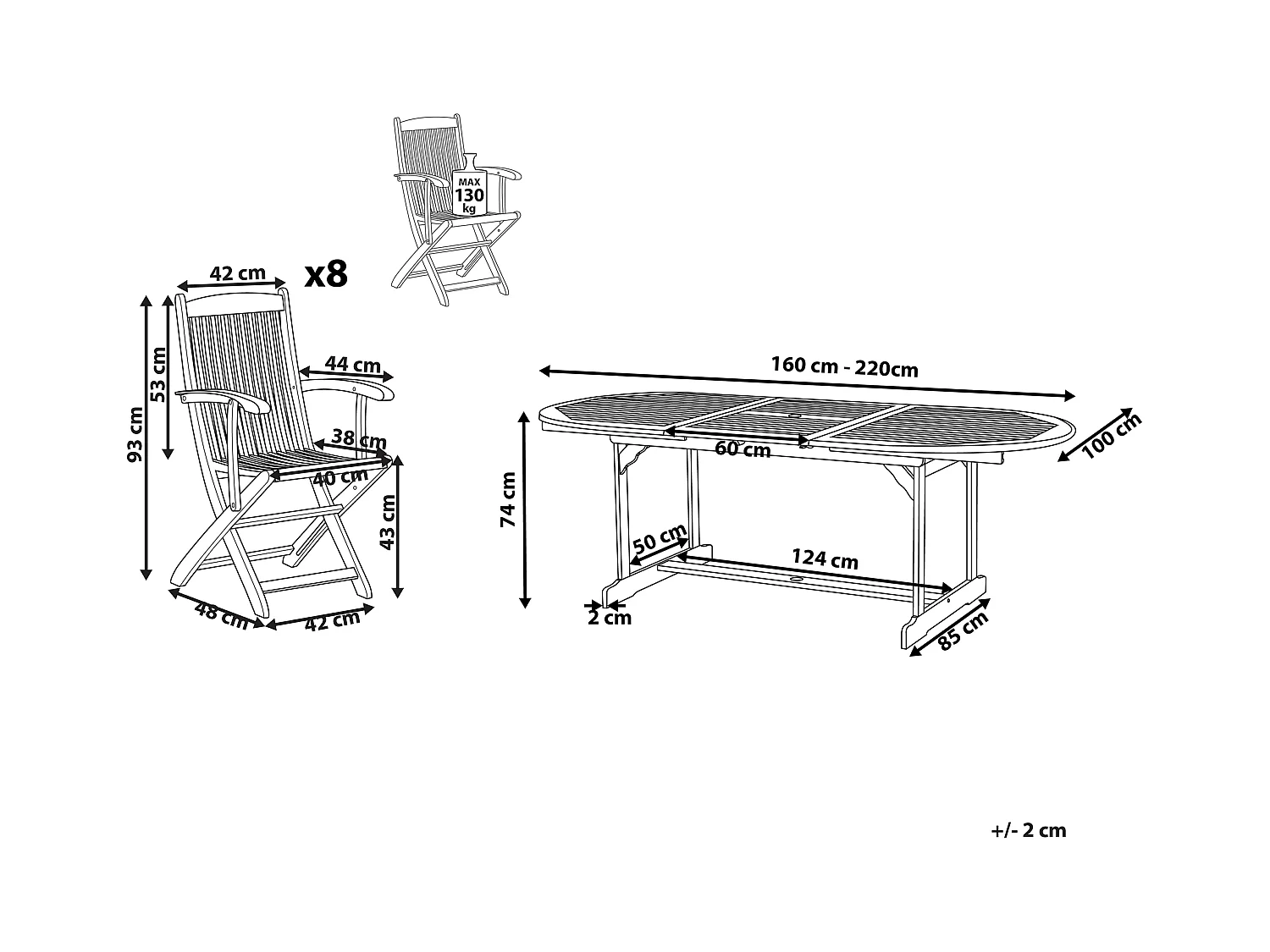 MAX
130
kg

42 cm
x8
93 cm
53 cm
44 cm
38 cm
40 cm
43 cm
48 cm
42 cm

160 cm - 220cm
100 cm
60 cm
74 cm
50 cm
124 cm
2 cm
85 cm

+/- 2 cm