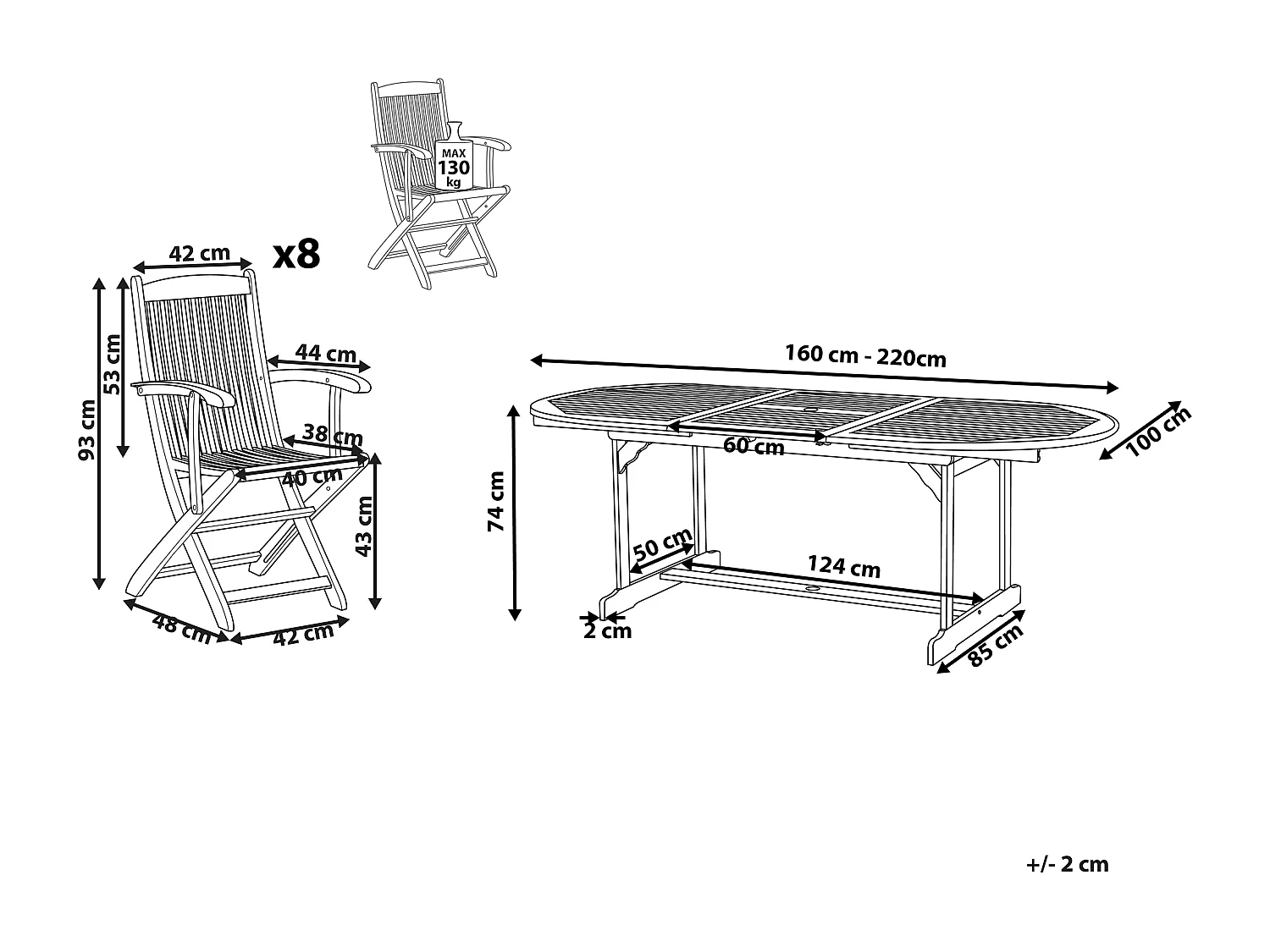 MAX
130
kg

42 cm
x8
93 cm
53 cm
44 cm
38 cm
40 cm
43 cm
48 cm
42 cm

160 cm - 220cm
100 cm
60 cm
74 cm
50 cm
124 cm
2 cm
85 cm

+/- 2 cm