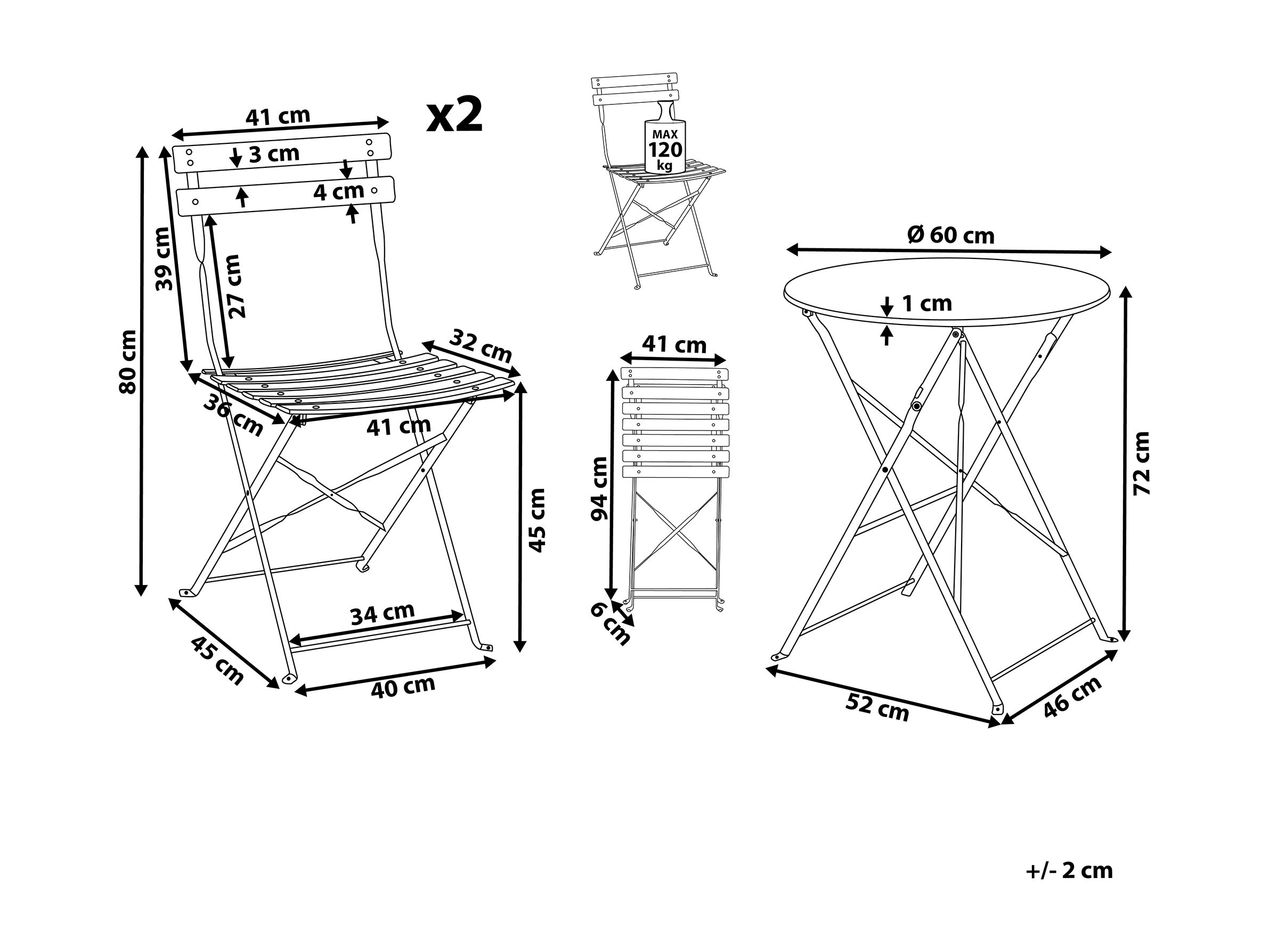 41 cm
x2
3 cm
4 cm
39 cm
27 cm
80 cm
32 cm
36 cm
41 cm
45 cm
34 cm
45 cm
40 cm

MAX
120
kg

41 cm
94 cm
6 cm

Ø 60 cm
1 cm
72 cm
52 cm
46 cm

+/- 2 cm